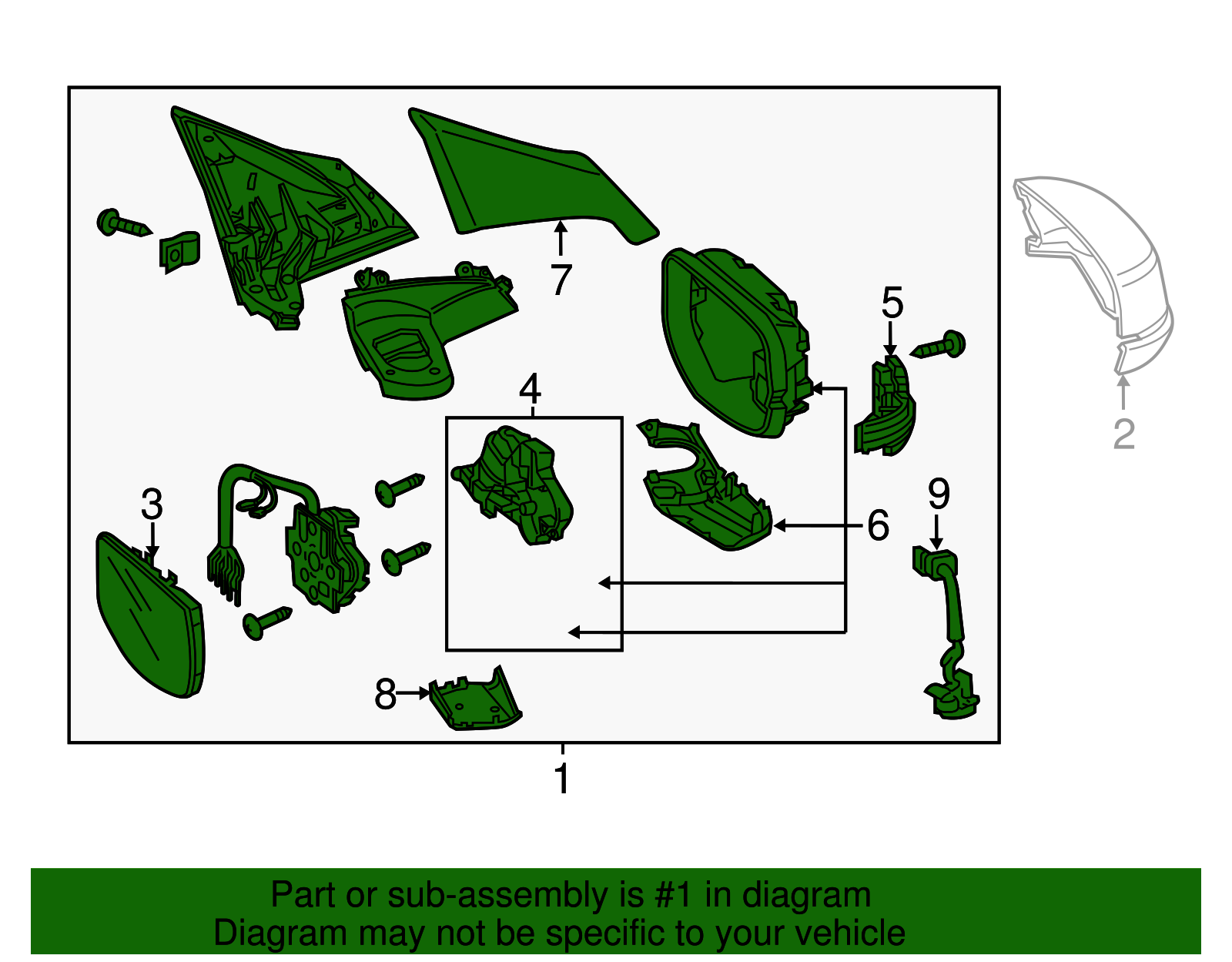 7
5
2
4
3
6
9
8
1

Part or sub-assembly is #1 in diagram
Diagram may not be specific to your vehicle