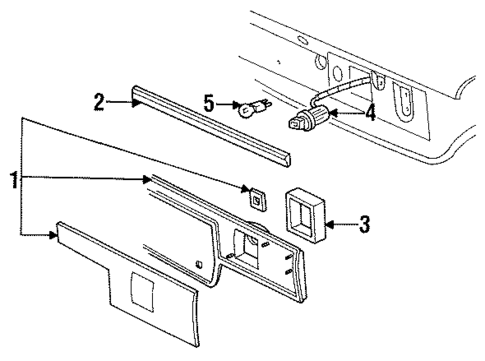 2
5
4
1
3