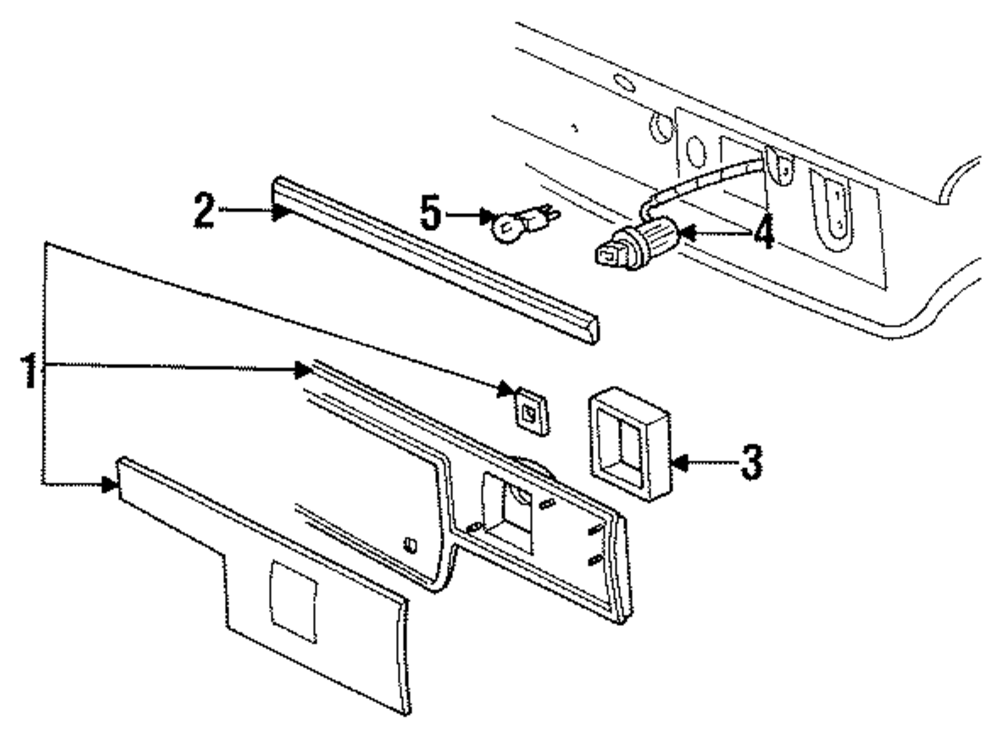 2
5
4
1
3