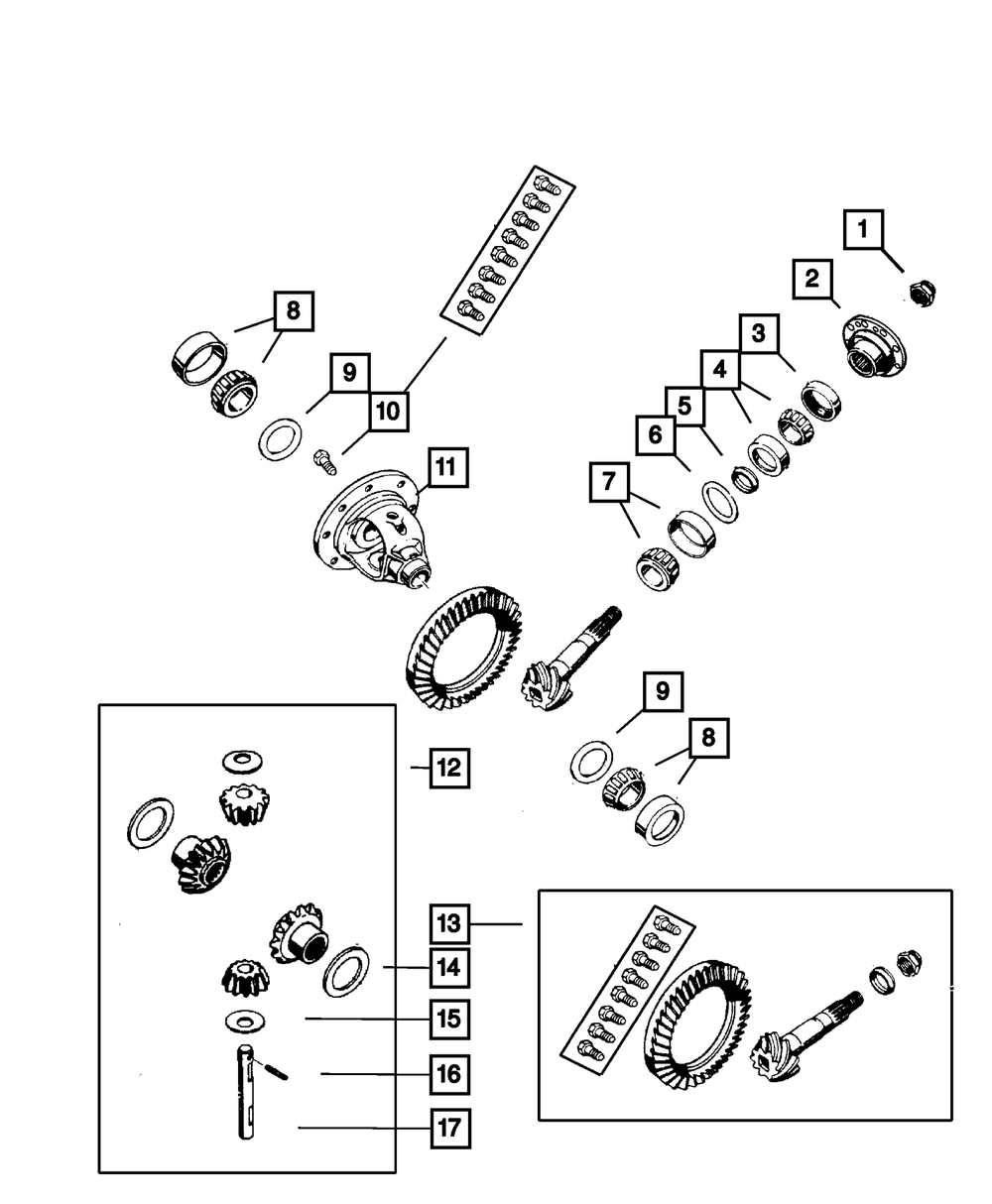 1
2
3
4
5
6
7
8
9
10
11
9
8
12
13
14
15
16
17