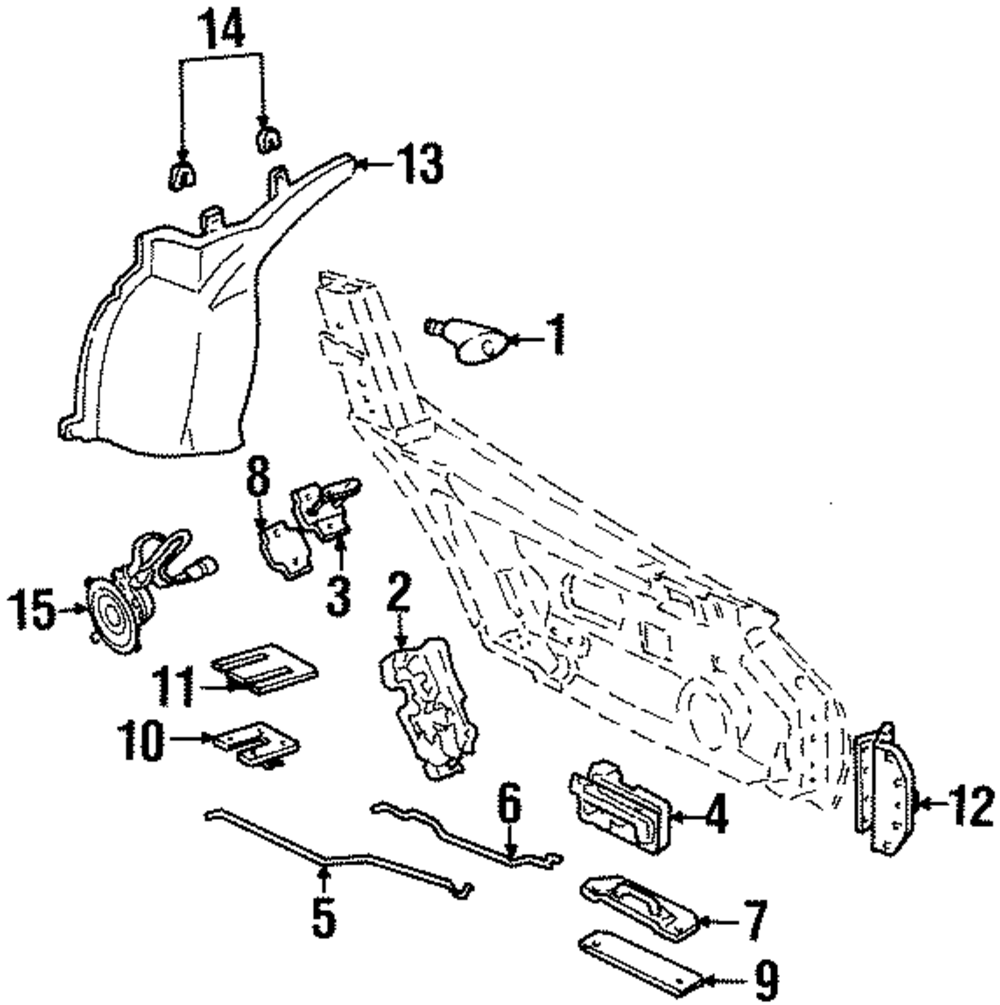 14
13
1
8
3
15
2
11
10
6
4
12
5
7
9