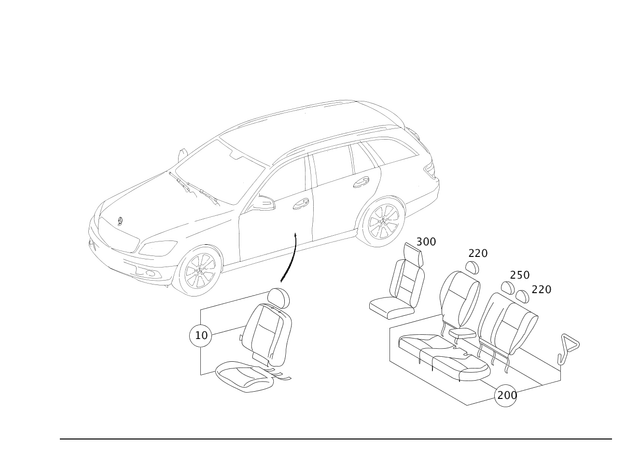 300
220
250
220
10
200