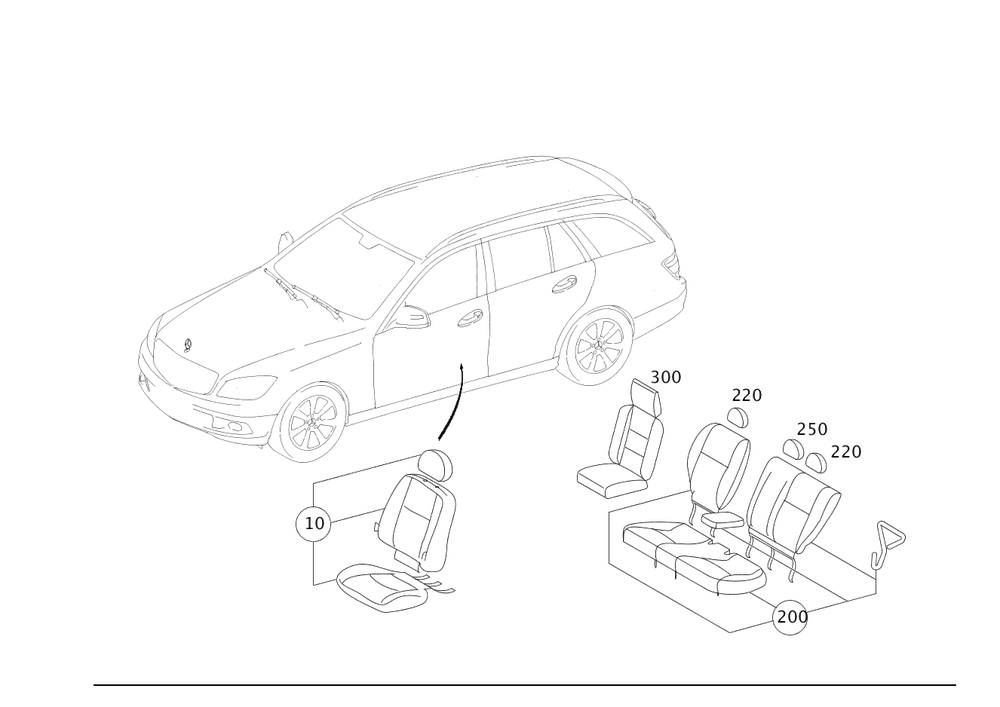 300
220
250
220
10
200