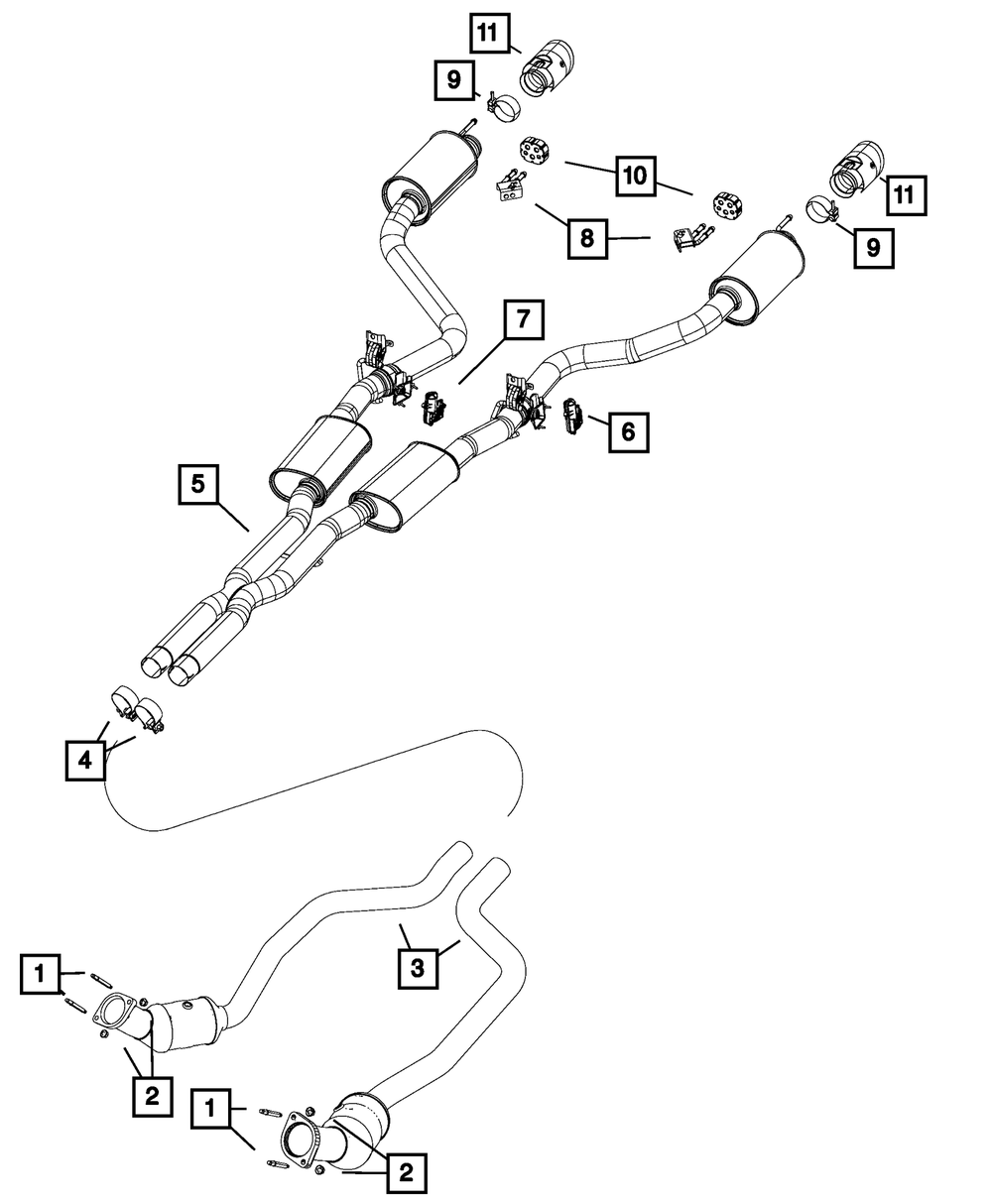 11
9
10
11
8
9
7
6
5
4
3
1
2
1
2