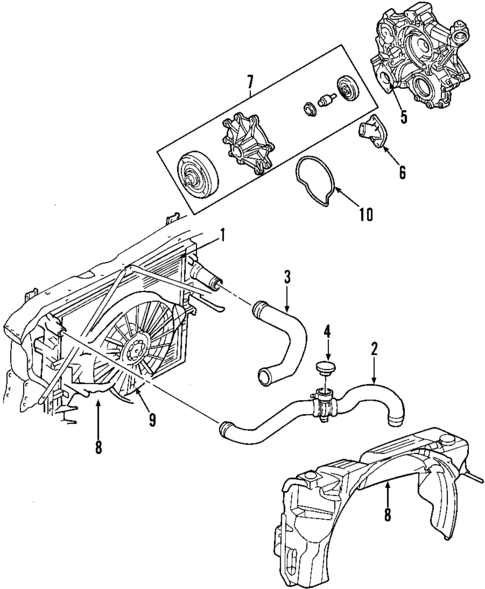 7
5
6
10
1
3
4
2
9
8
8