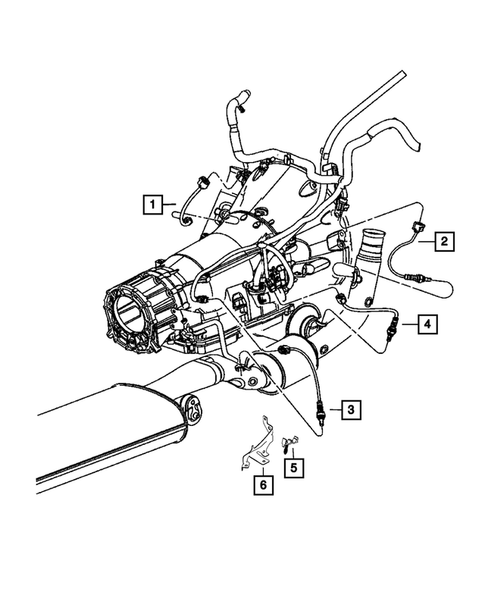 1
2
4
3
5
6