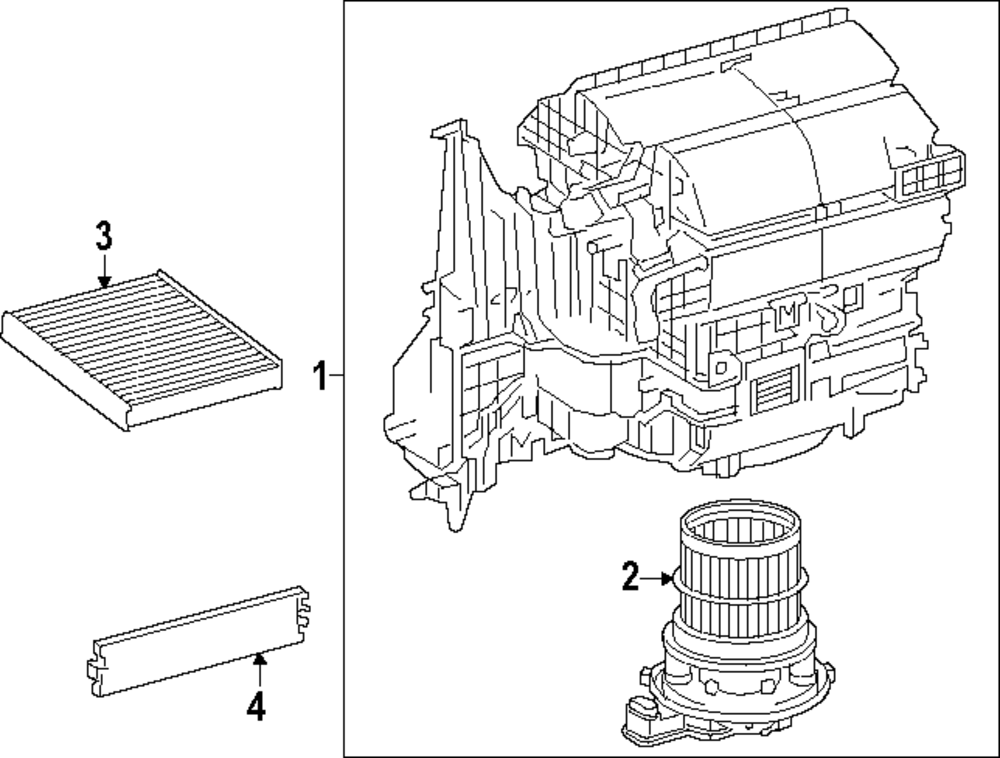 3
1
2
4