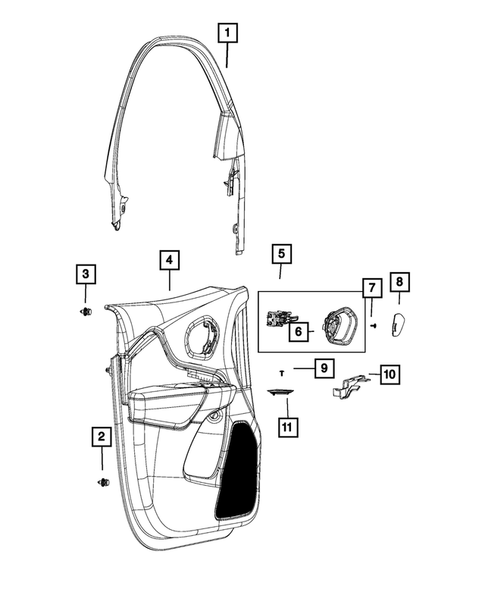 1
4
5
3
7
8
6
9
10
11
2