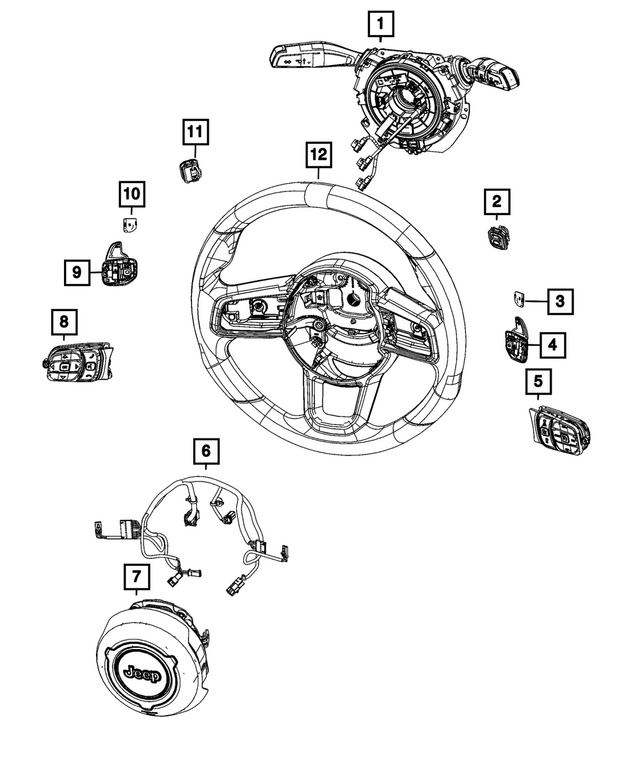 1
11
12
10
2
9
3
8
4
5
6
7
Jeep