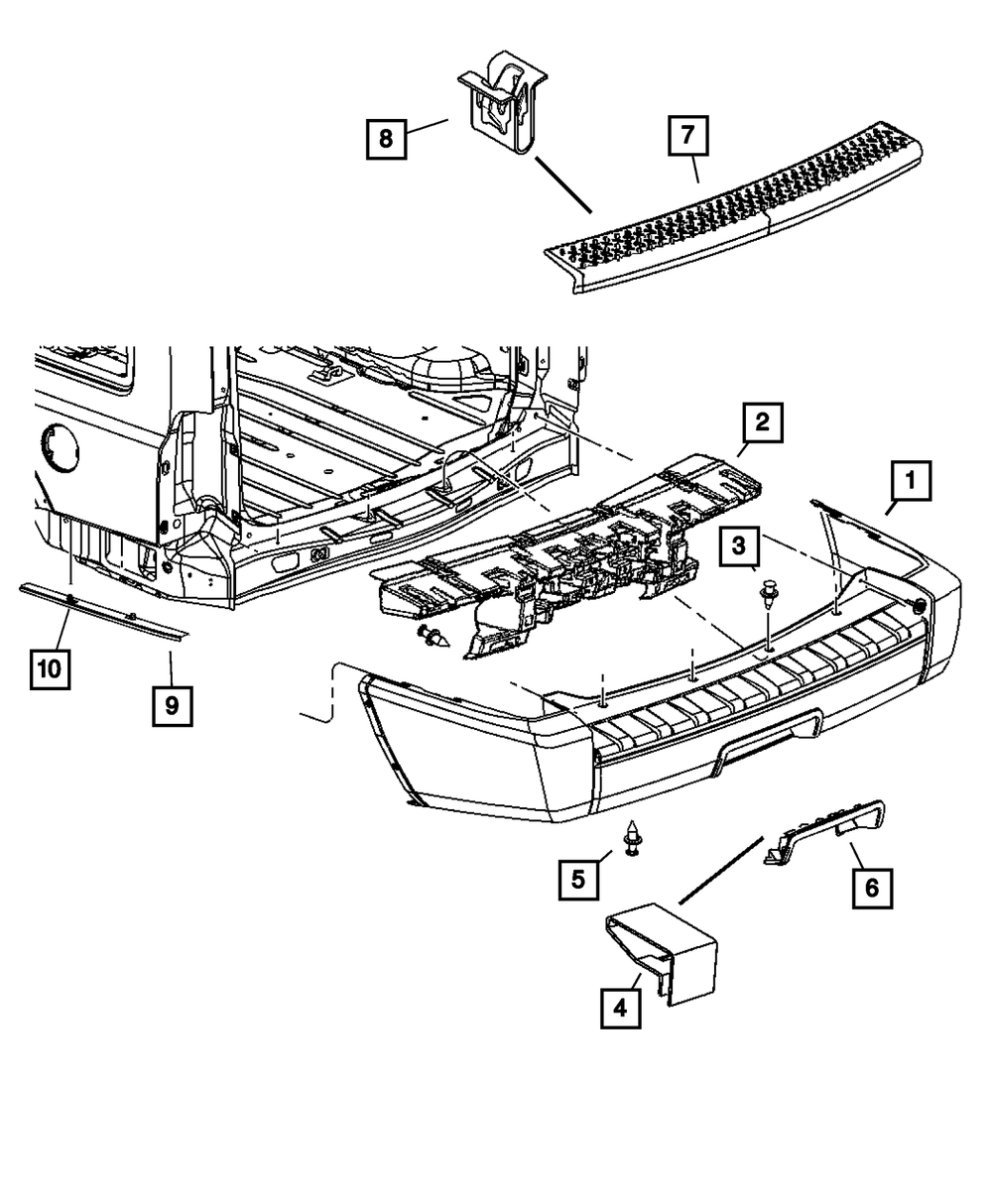 8
7
2
1
3
10
9
5
6
4