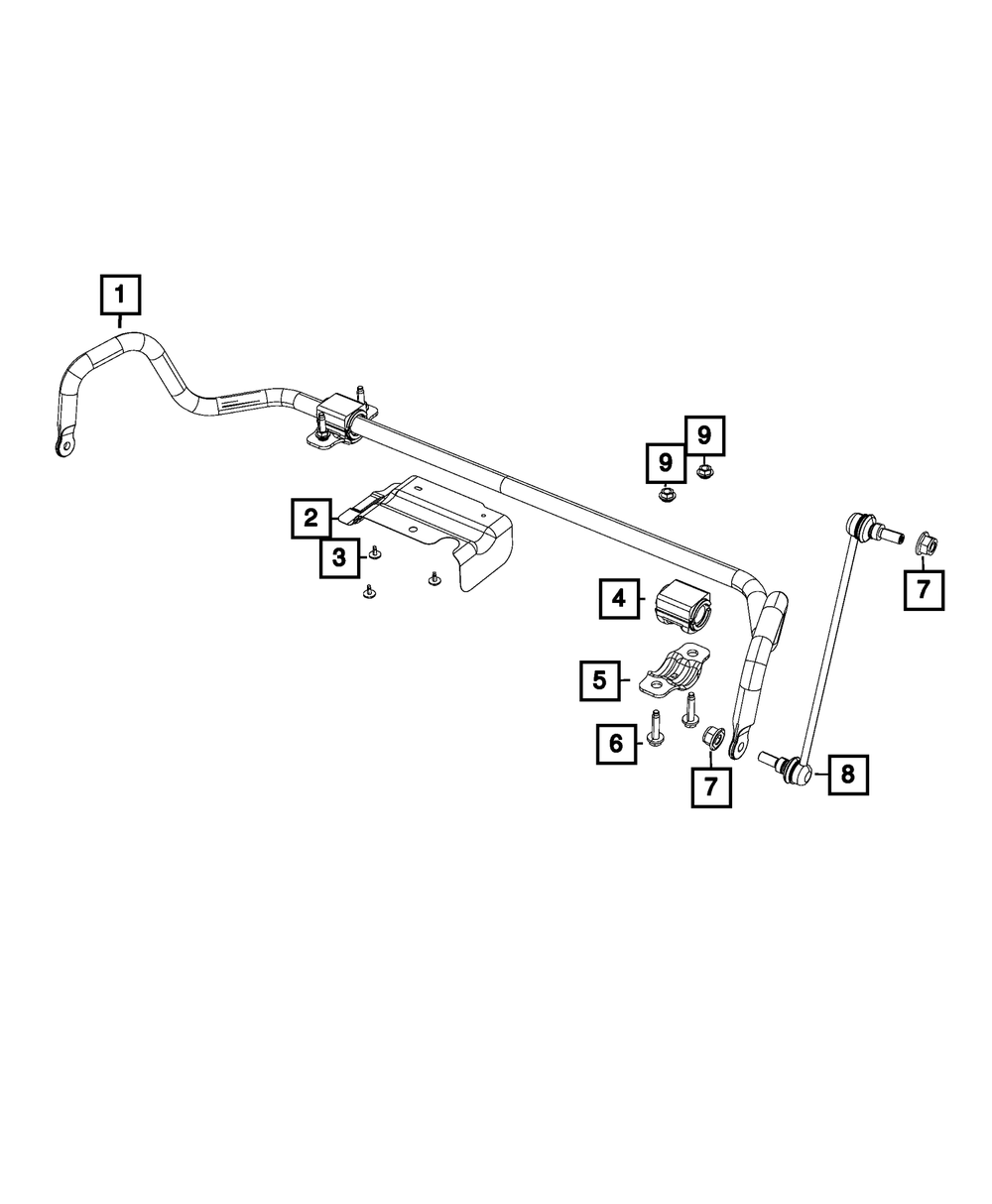 1
9
9
2
3
7
4
5
6
7
8