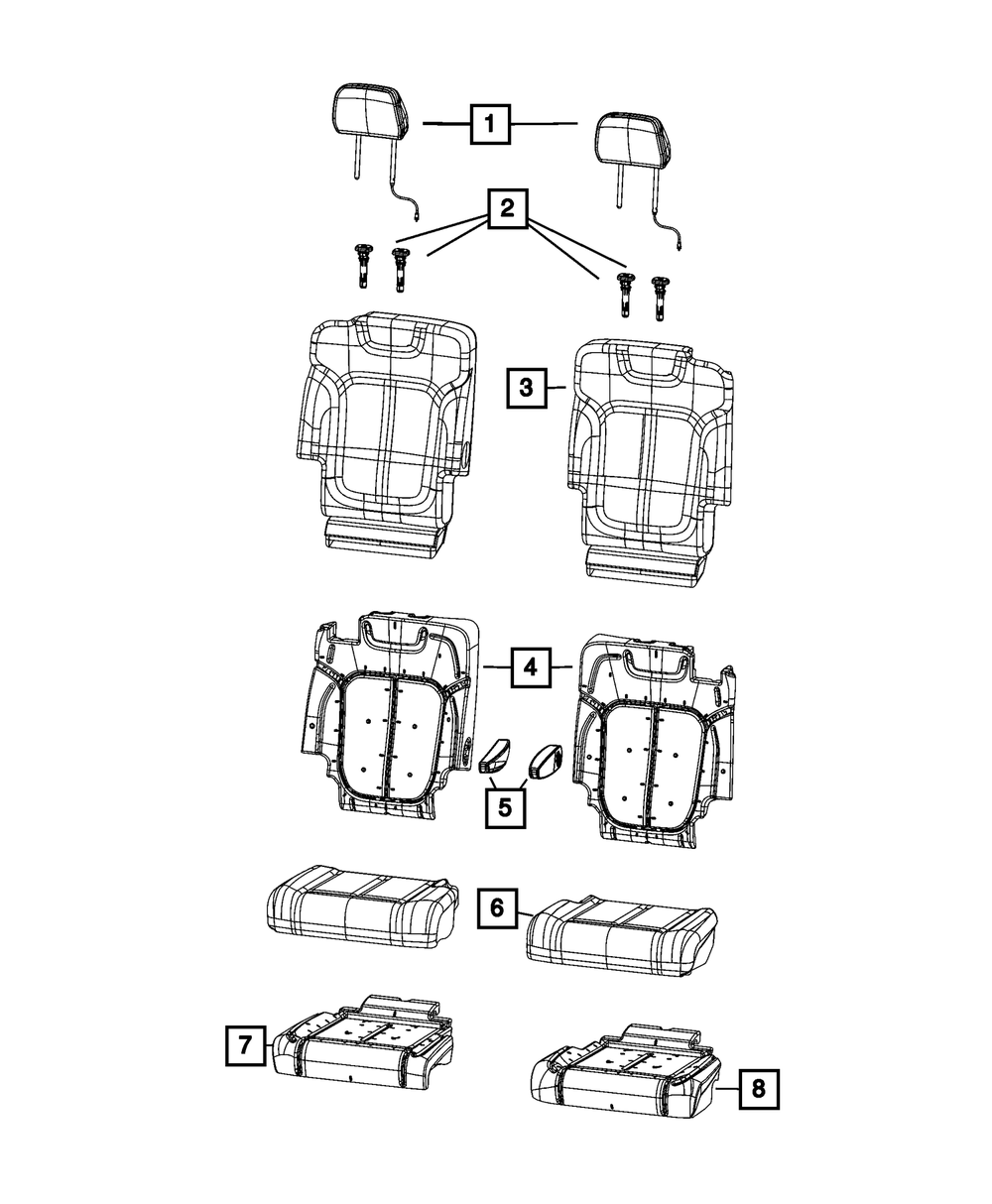 1
2
3
4
5
6
7
8