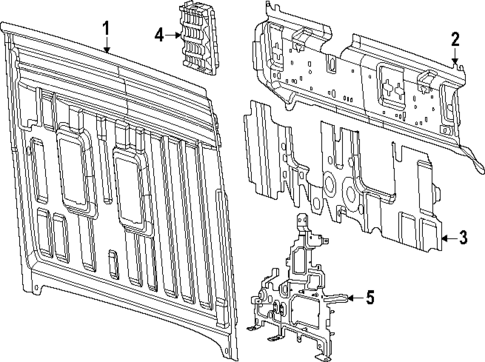 1
4
2
3
5