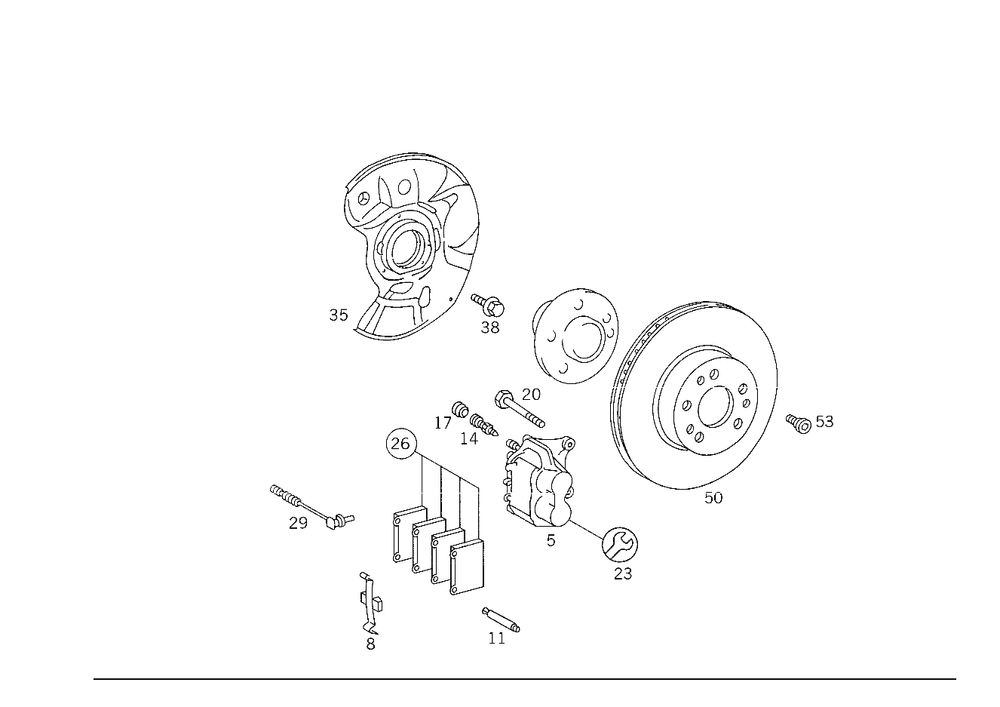 35
38
20
17
14
53
26
50
29
5
23
8
11