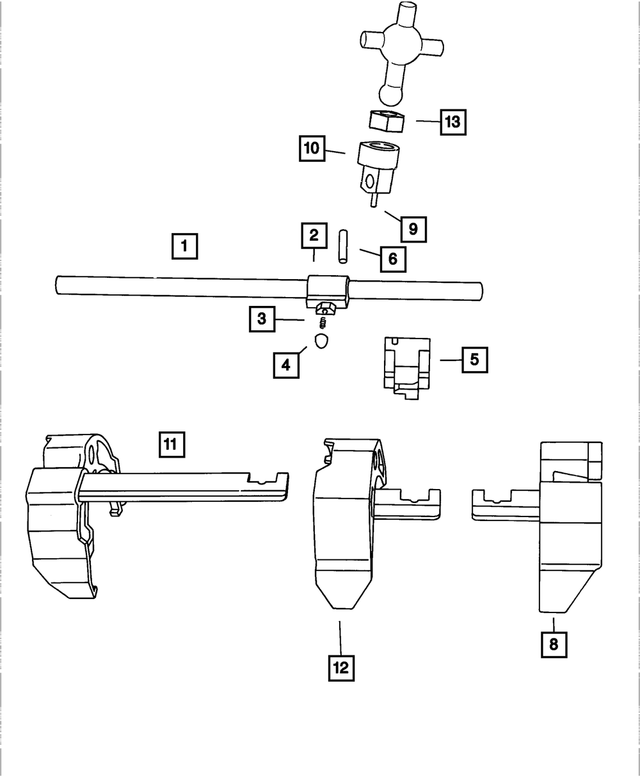 13
10
9
1
2
6
3
4
5
11
12
8