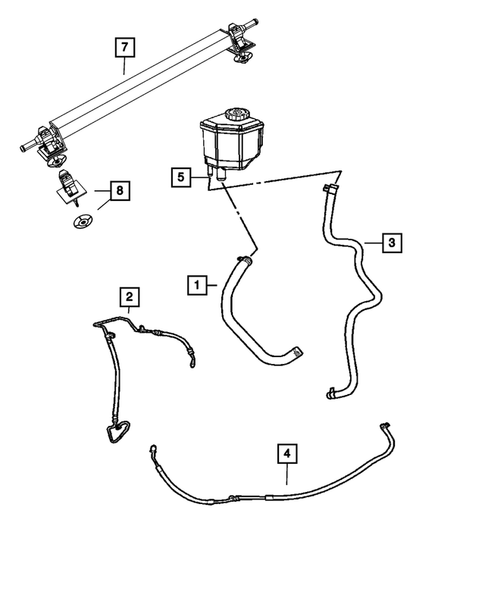 7
5
8
3
1
2
4