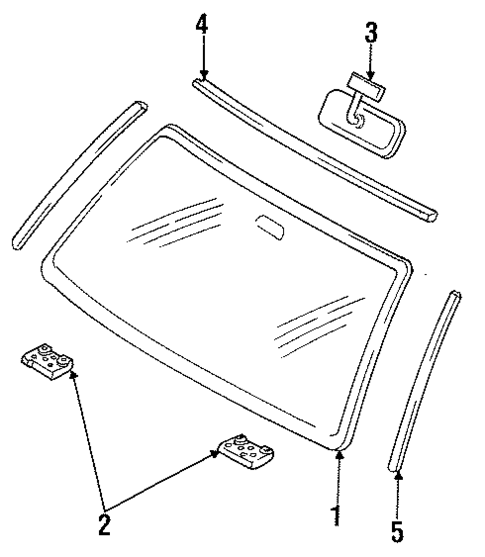 4
3
2
1
5