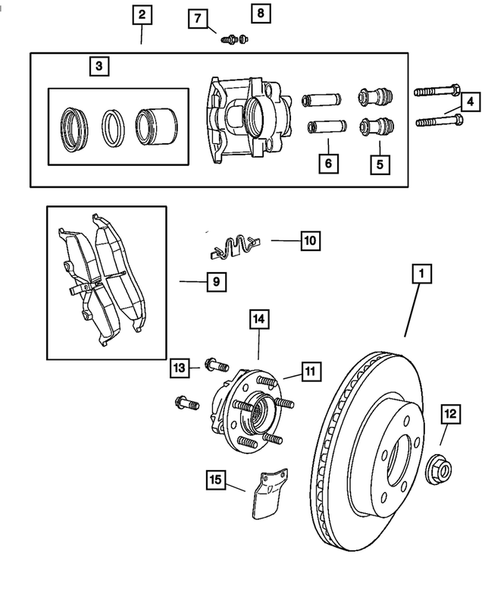 2
7
8
3
4
6
5
10
9
1
14
13
11
12
15