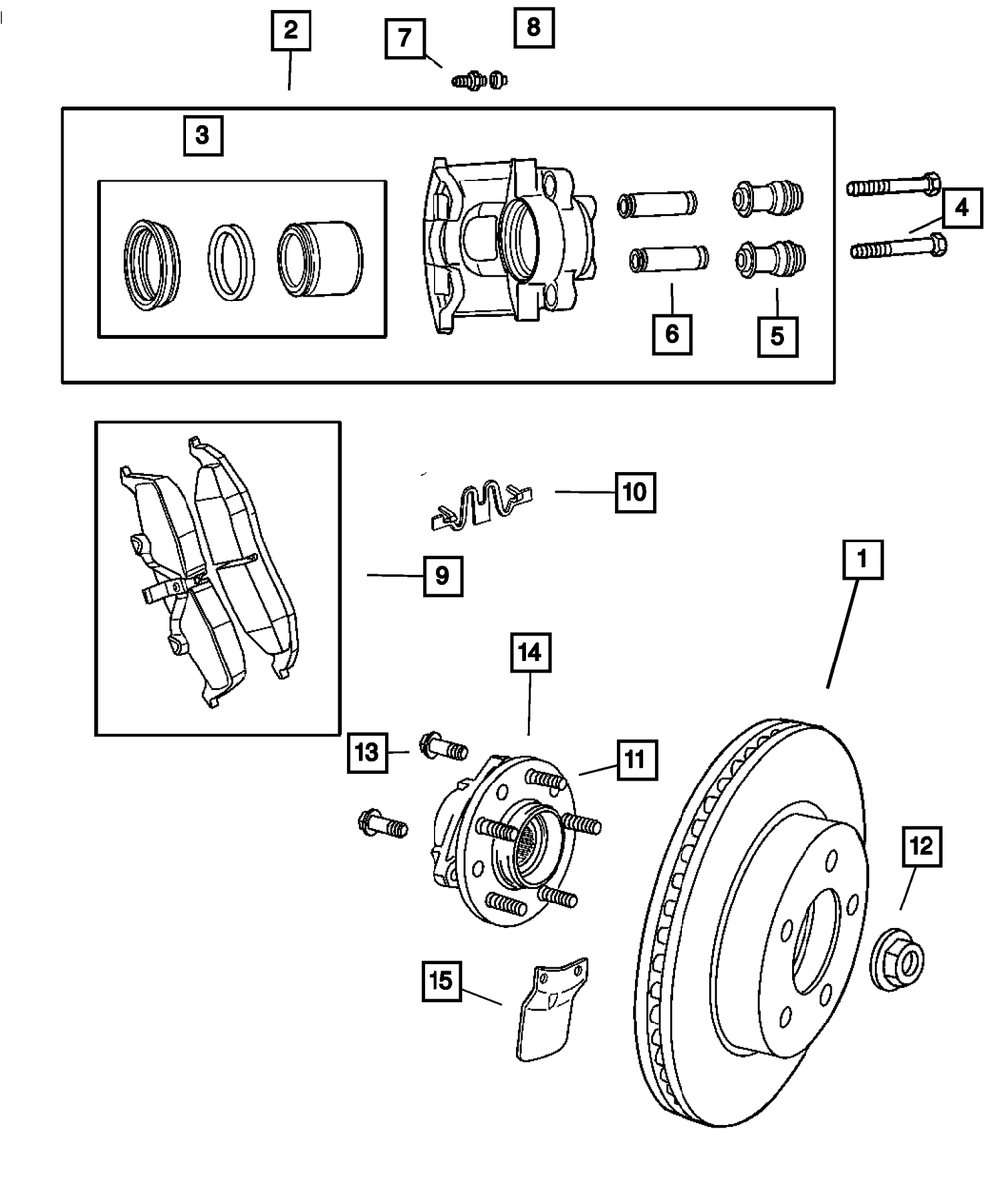 2
7
8
3
4
6
5
10
9
1
14
13
11
12
15