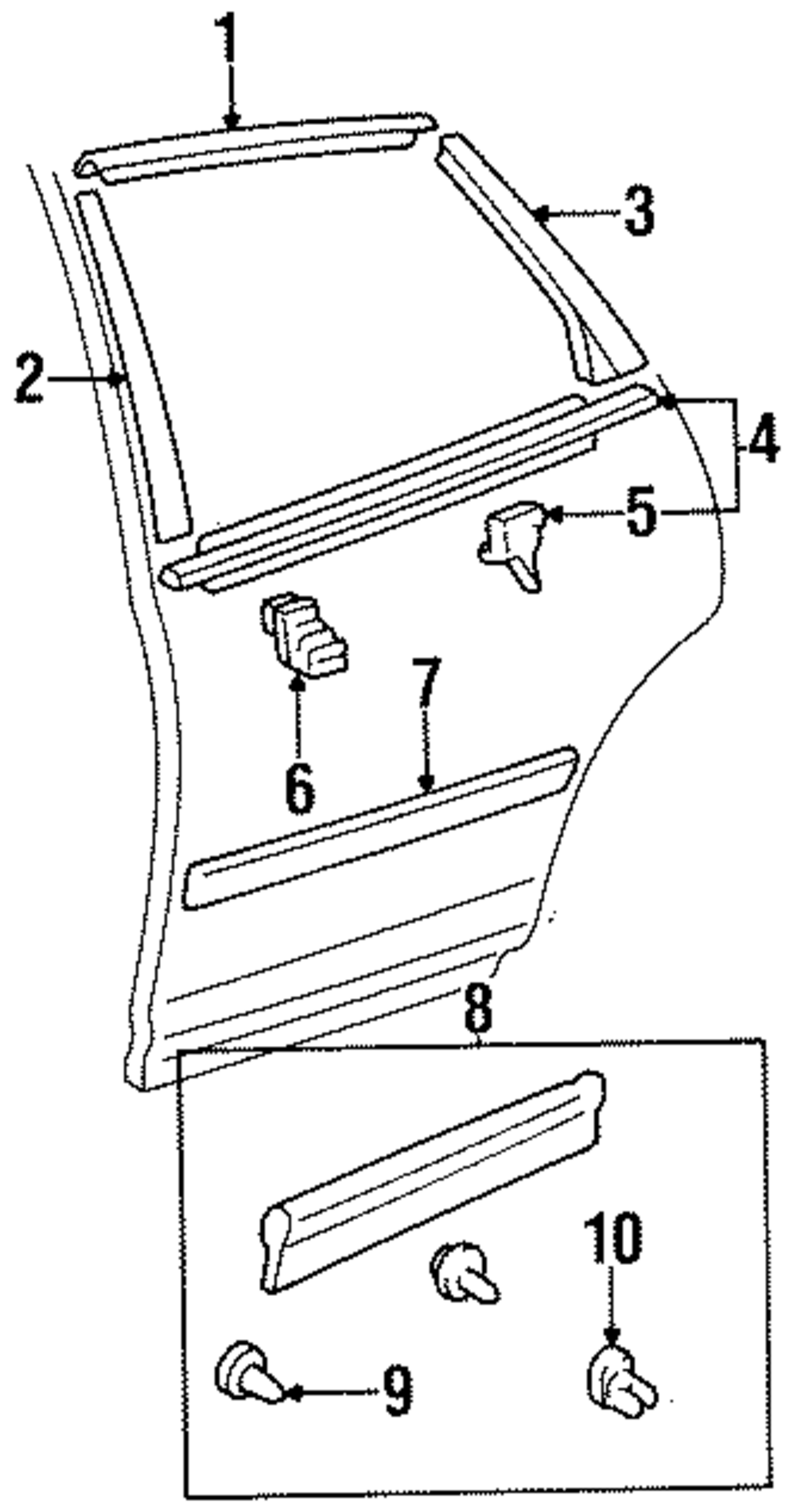 1
3
2
4
5
6
7
8
10
9