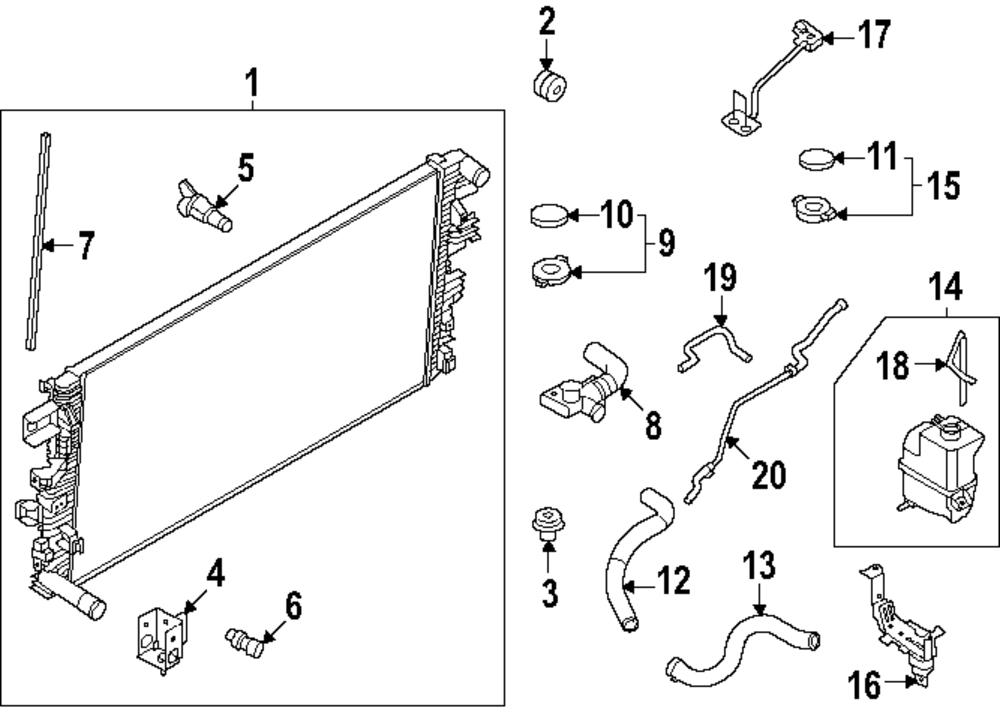 1
2
17
5
11
15
7
10
9
19
14
18
8
20
3
12
13
4
6
16