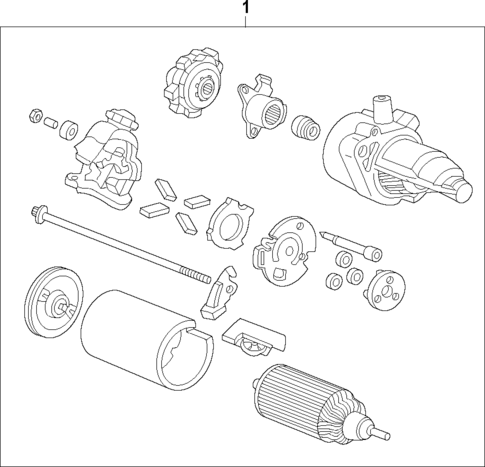 1