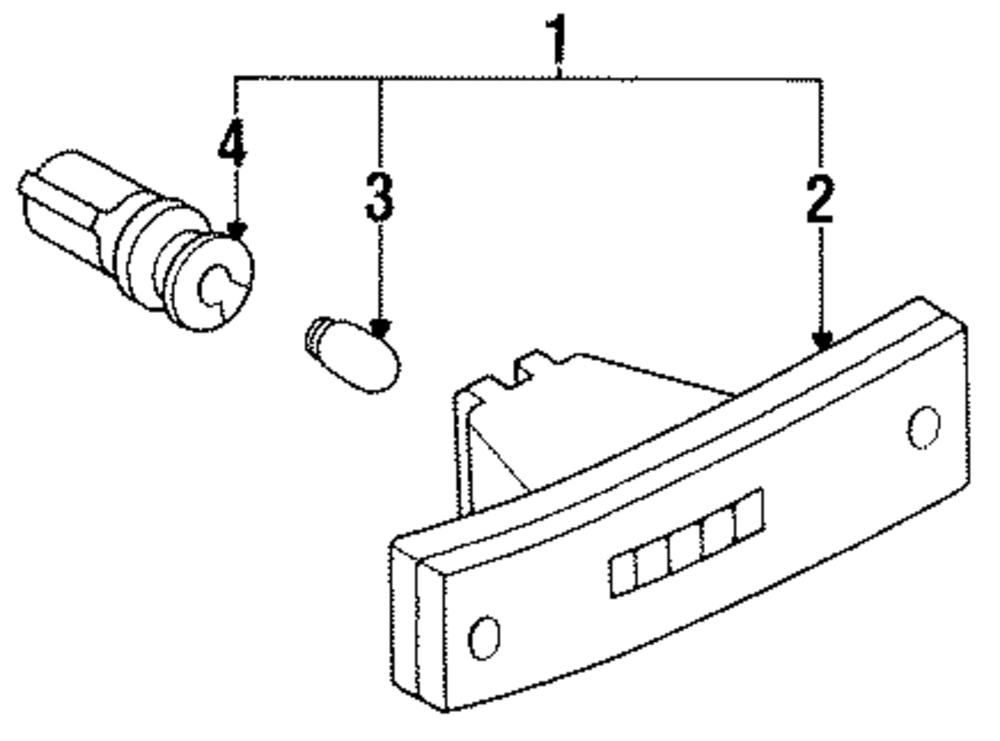 1
4
3
2