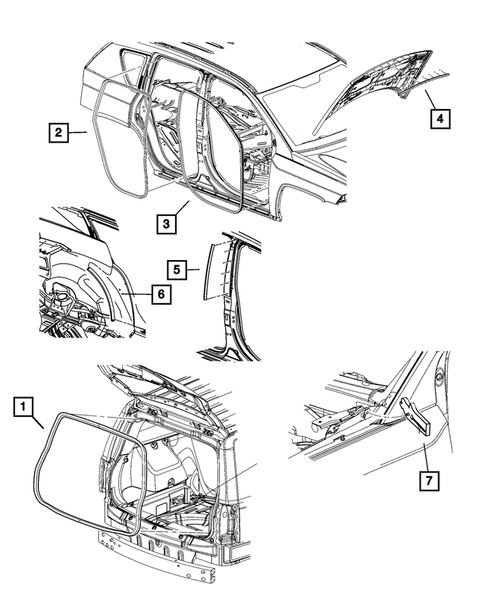 2
4
3
5
6
1
7