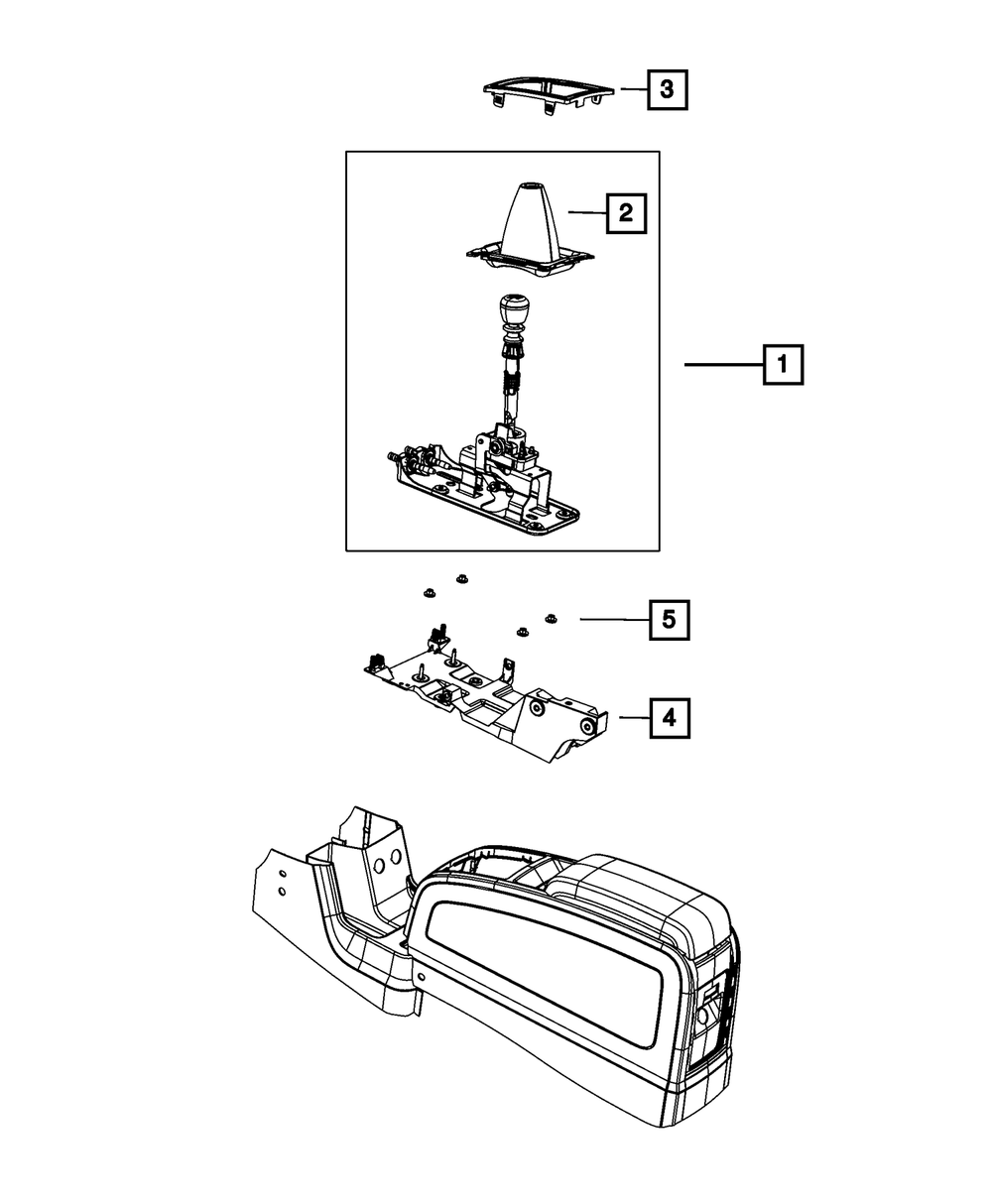 3
2
1
5
4