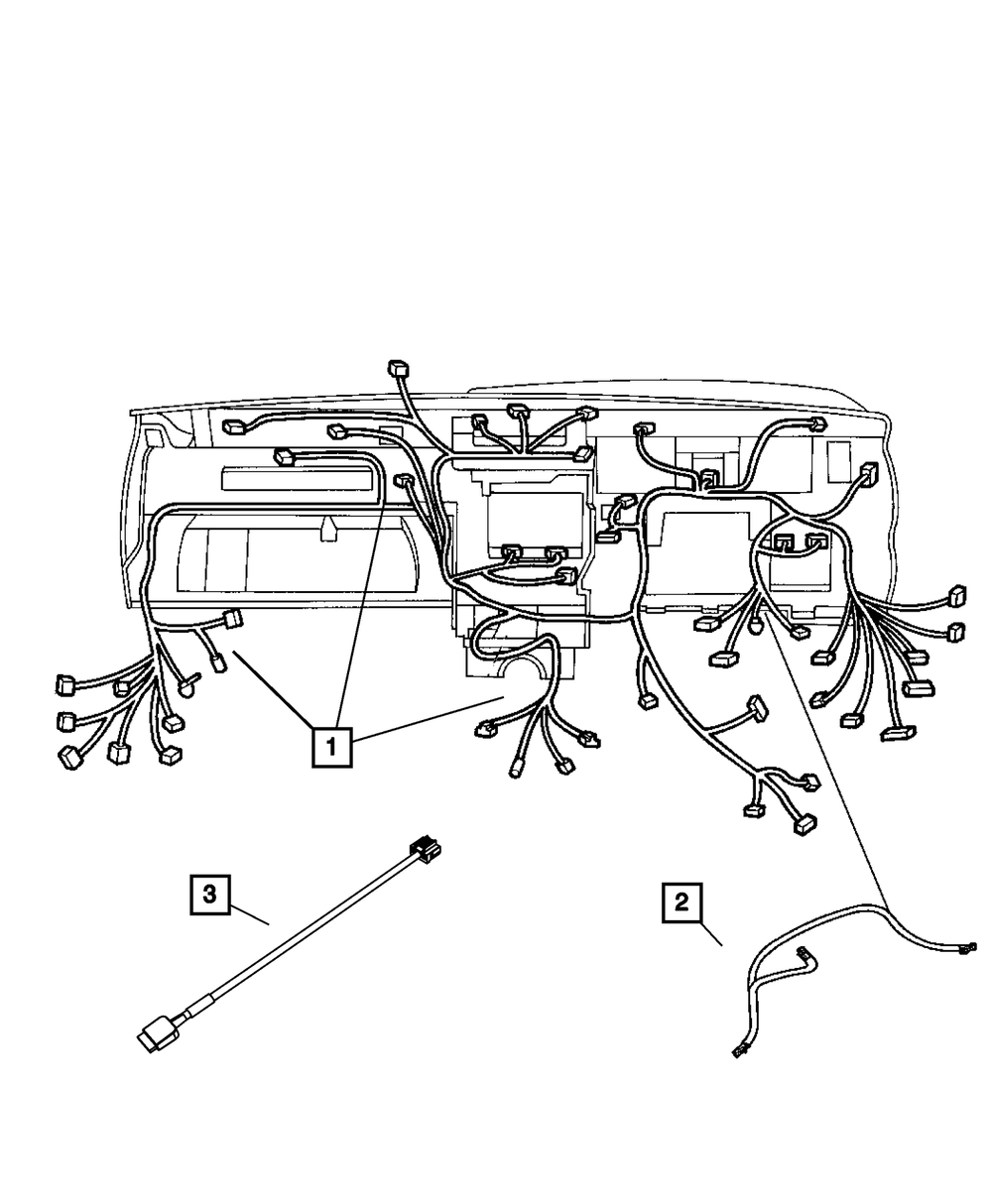 1

3

2