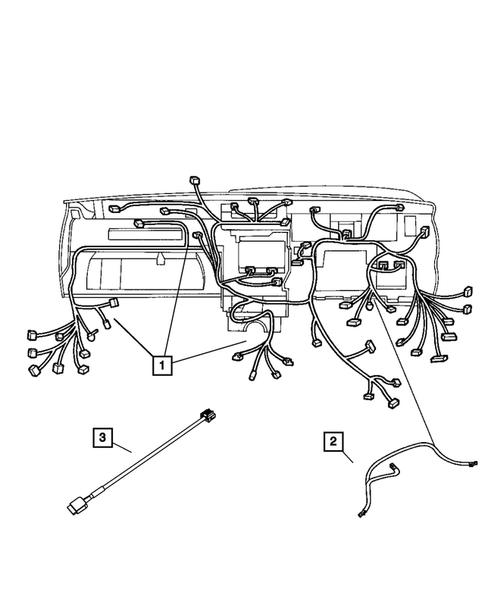 1

3

2