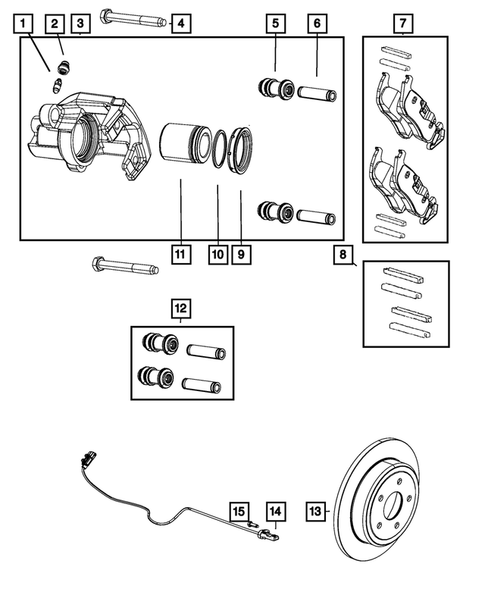 1
2
3
4
5
6
7
11
10
9
8
12
15
14
13