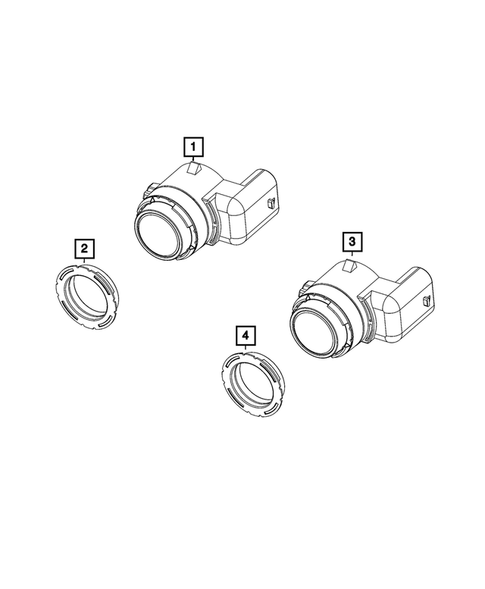 1

2

3

4