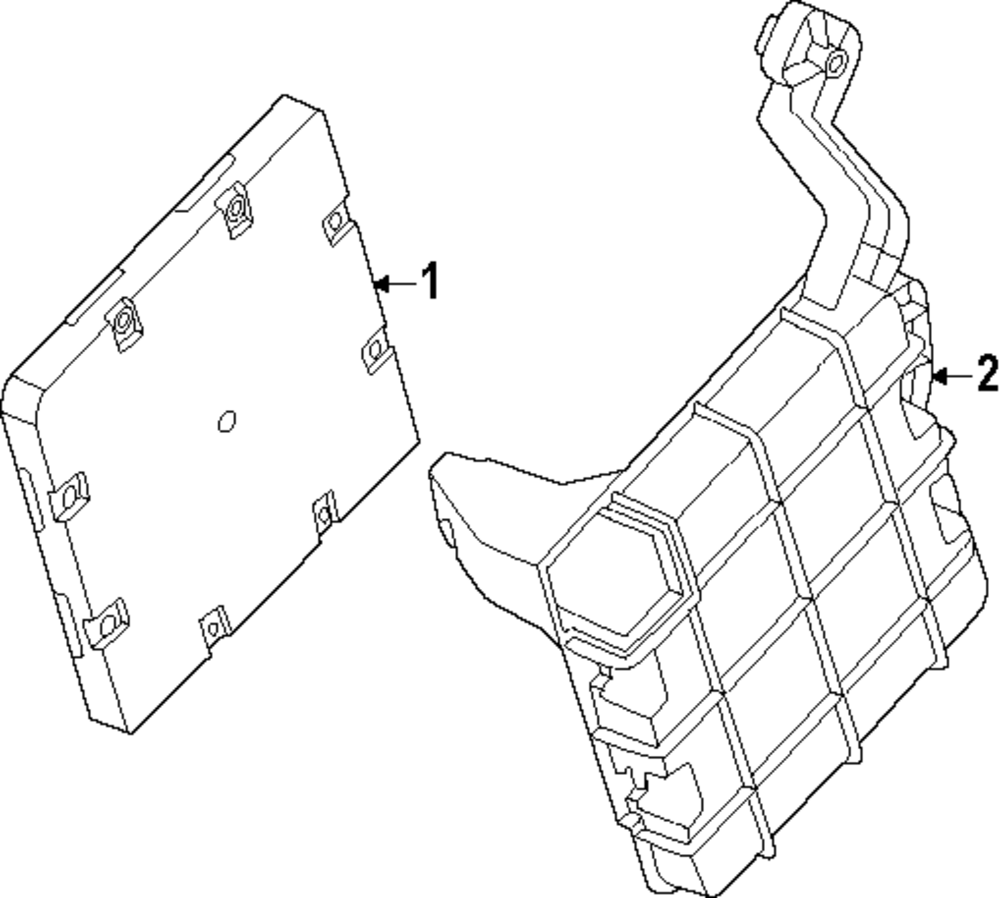 1
2