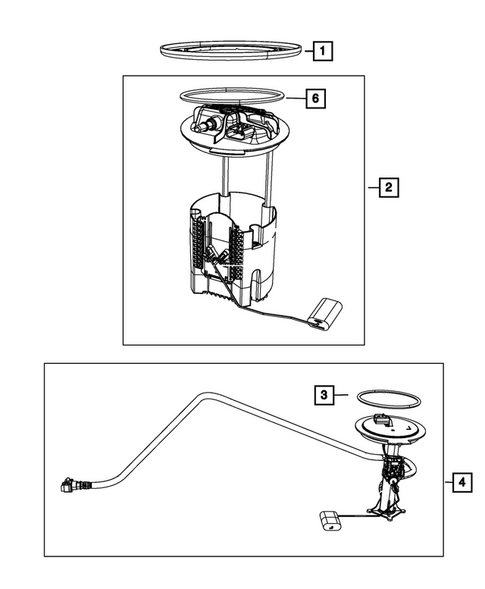 1
6
2
3
4