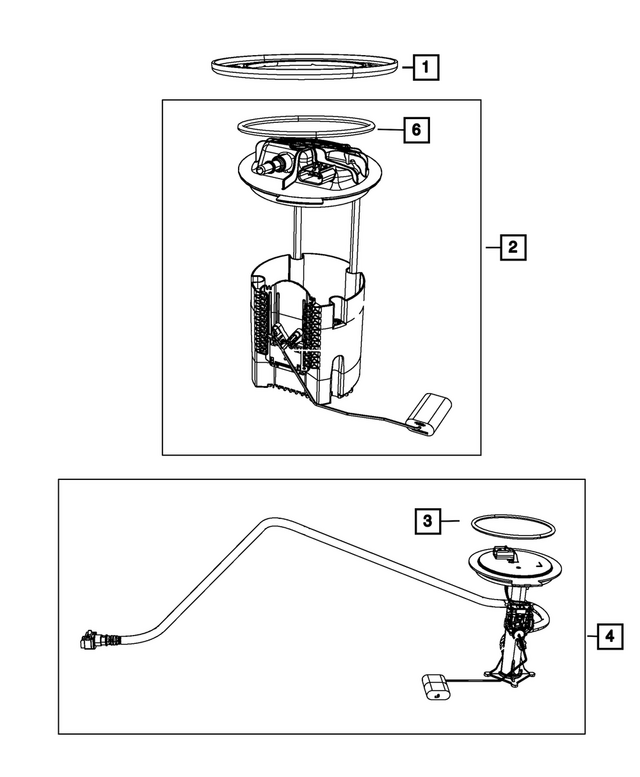 1
6
2
3
4