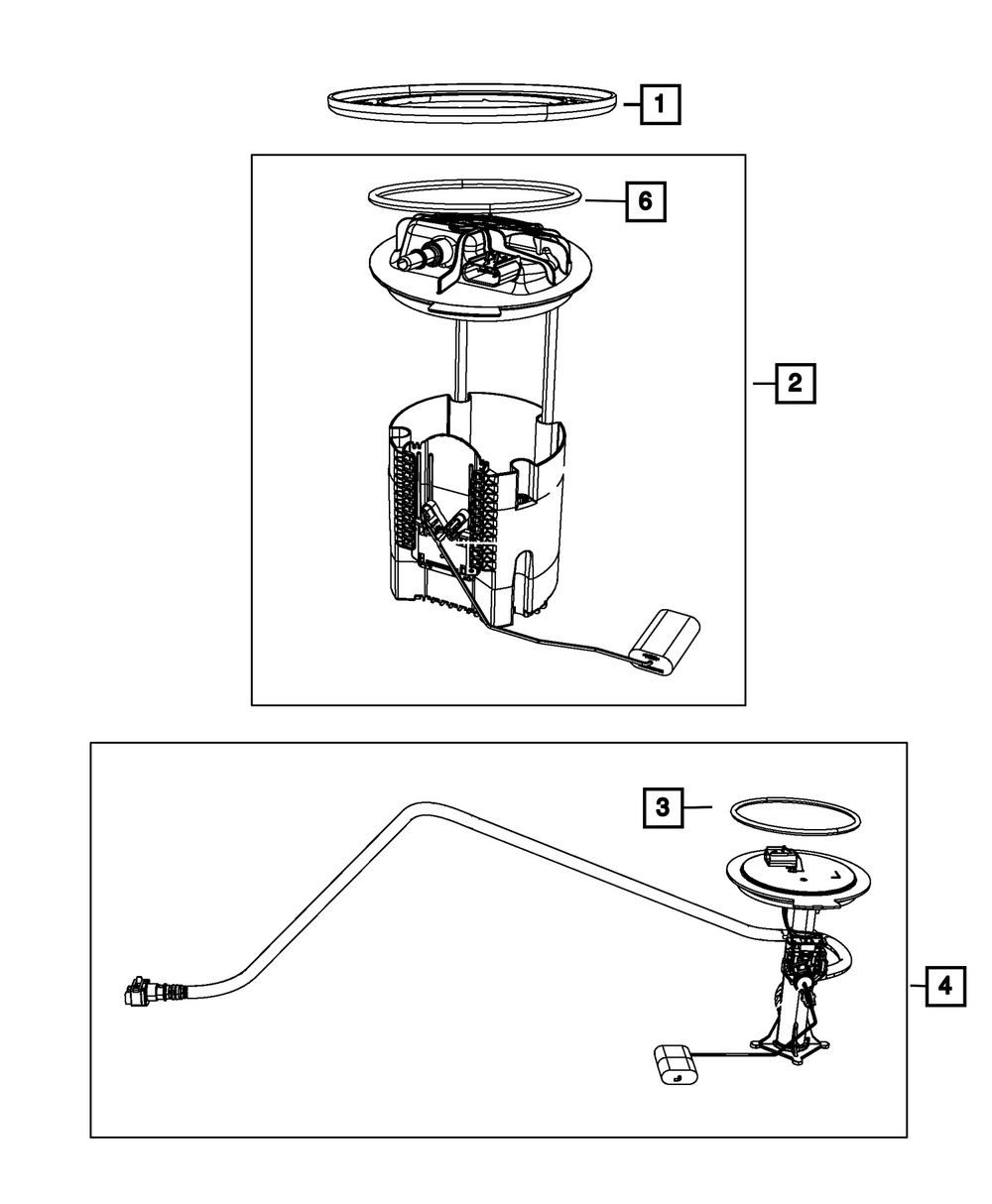 1
6
2
3
4