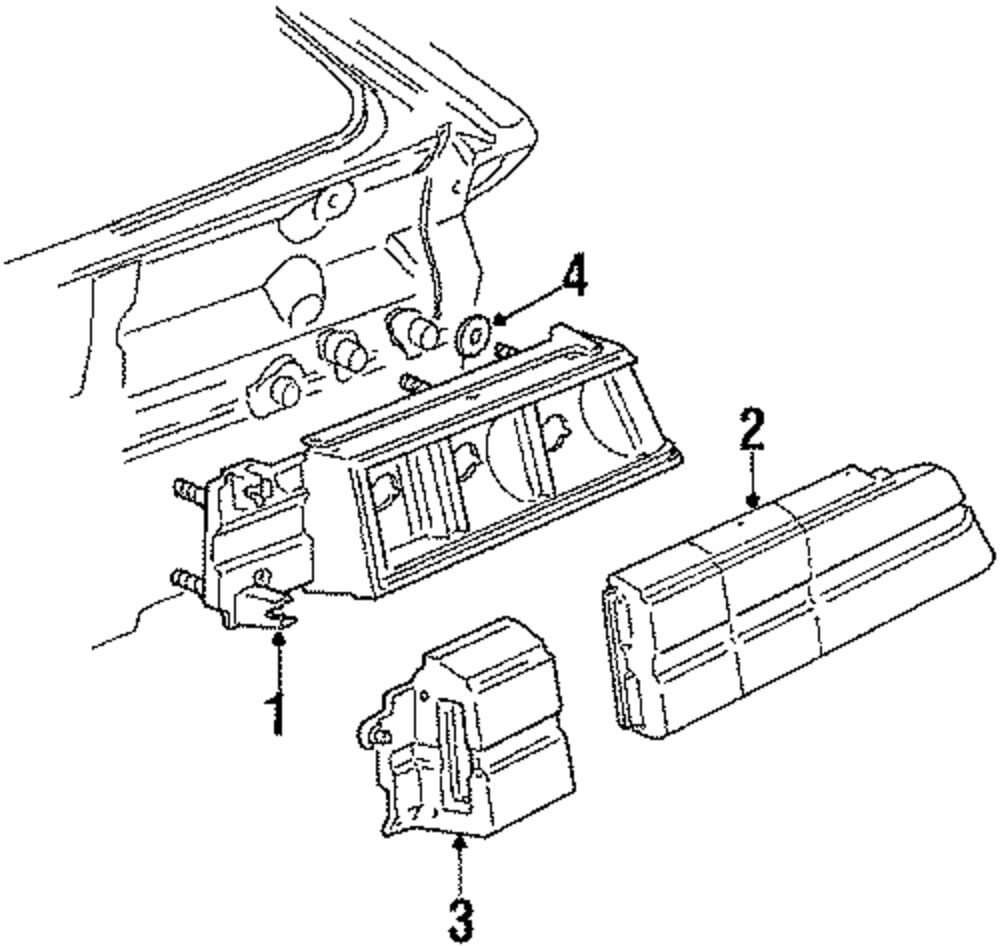 4
2
1
3