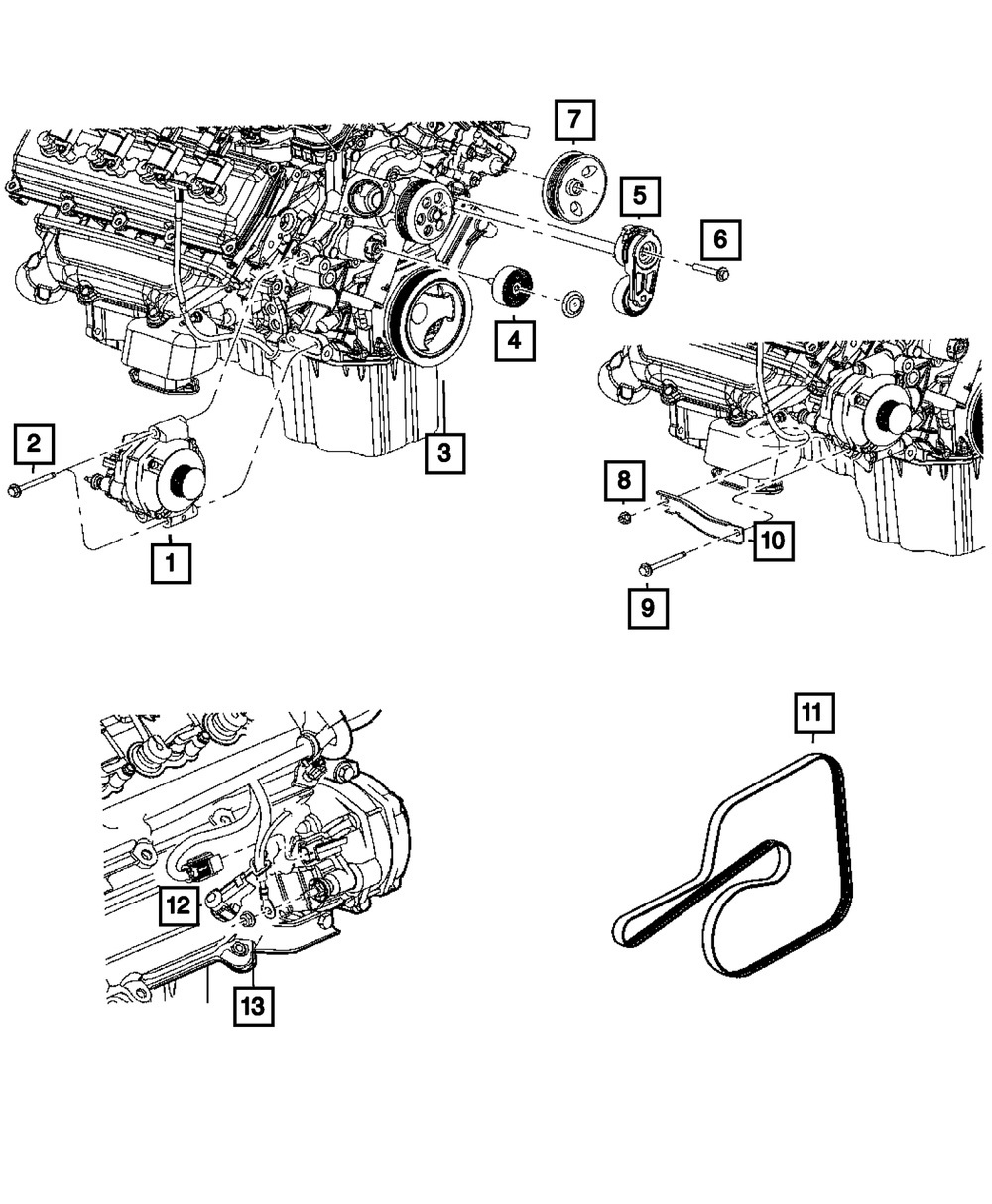 7
5
6
4
3
2
1
8
10
9
11
12
13