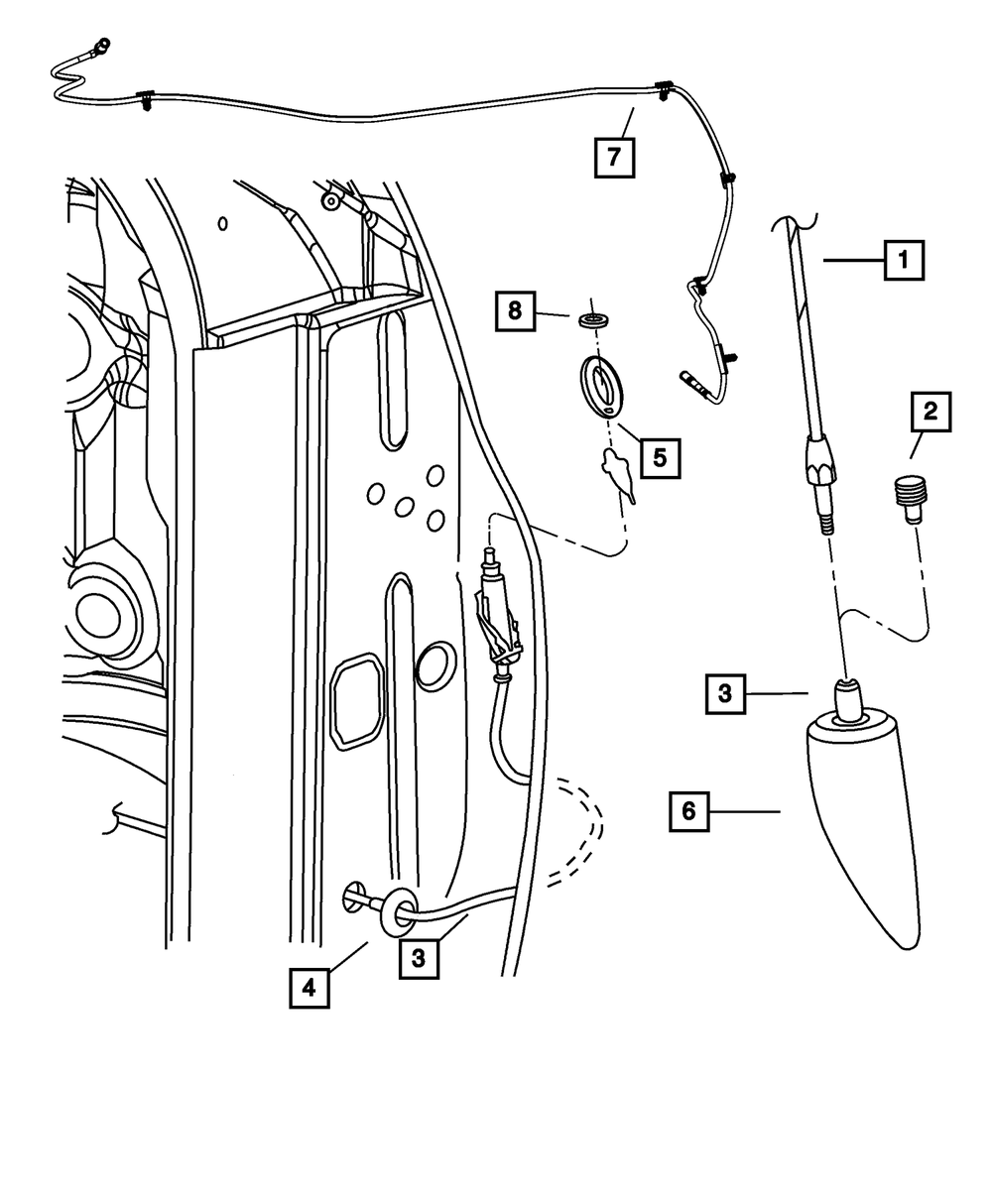 7
1
8
2
5
3
6
4
3