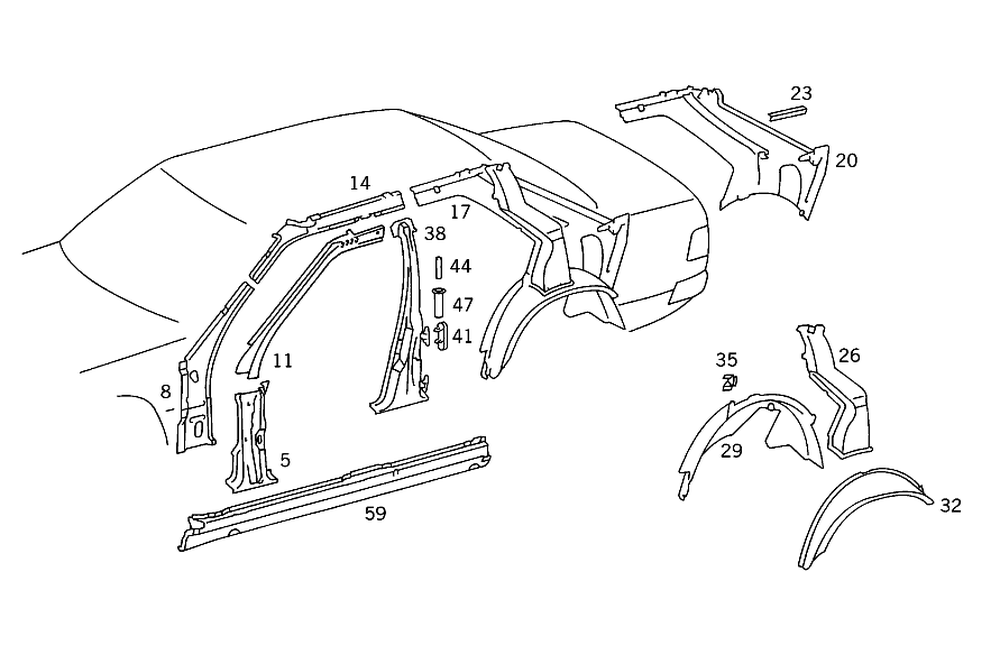 23
20
14
17
38
44
47
41
11
8
5
59
35
26
29
32