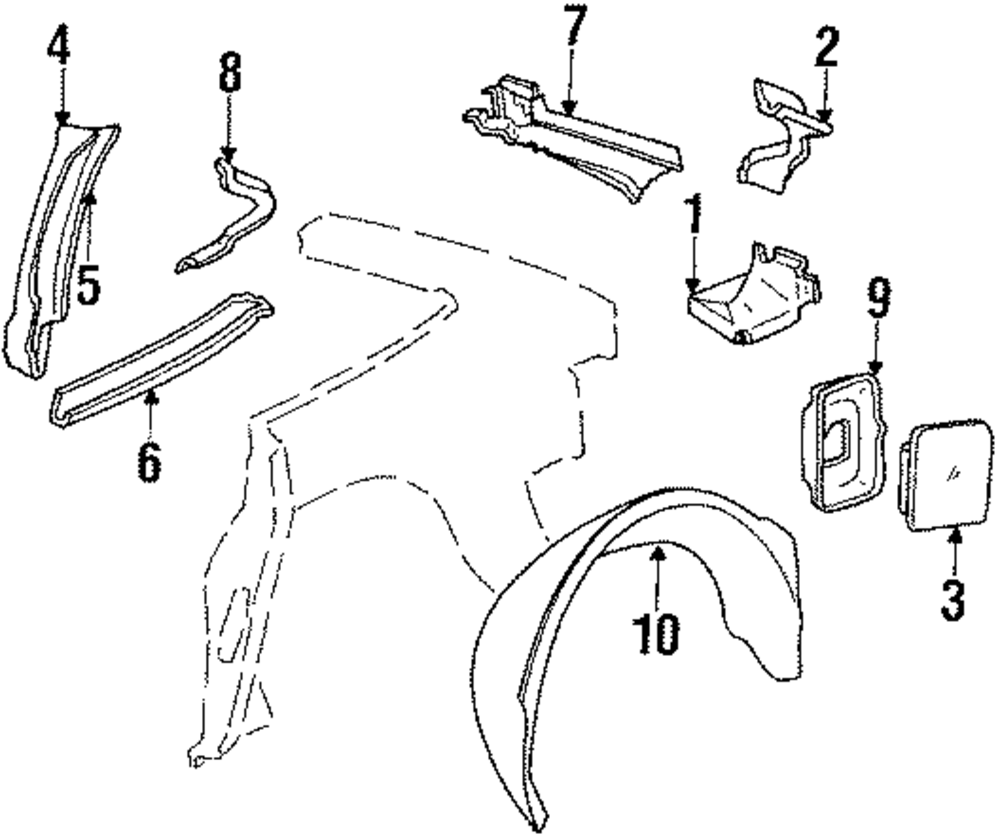 4
8
7
2
5
1
9
6
10
3