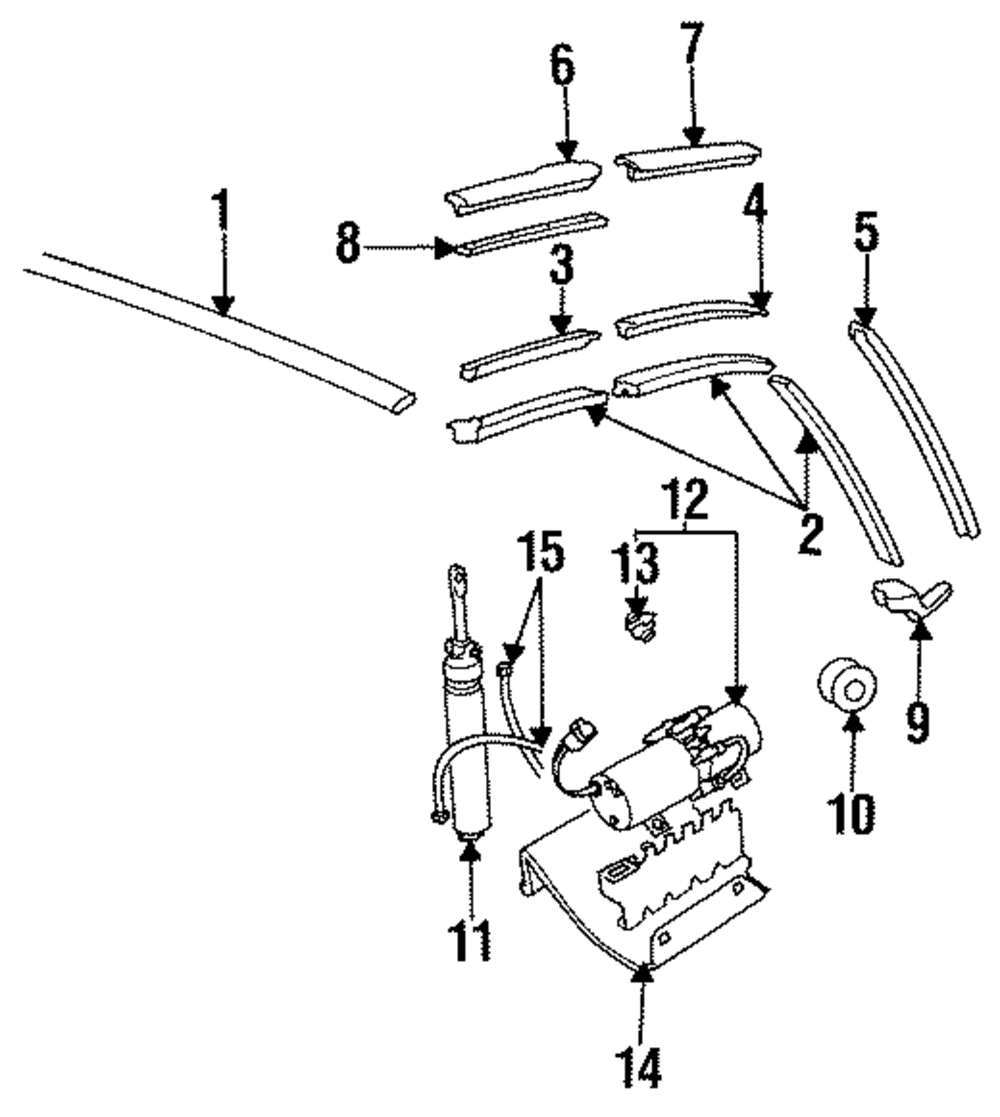 6
7
1
8
4
5
3
2
12
15
13
9
10
11
14