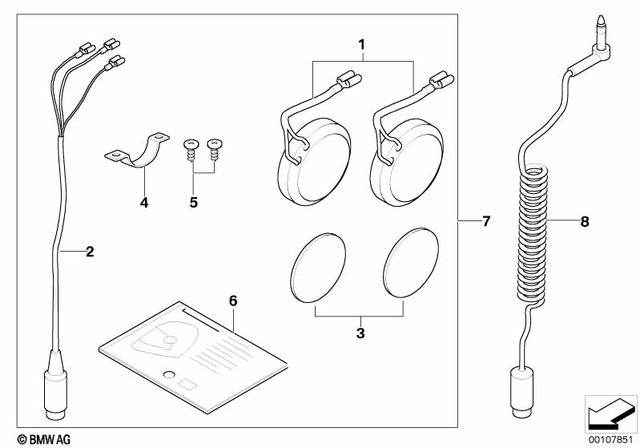 1
4
5
2
7
8
6
3
© BMW AG
00107851