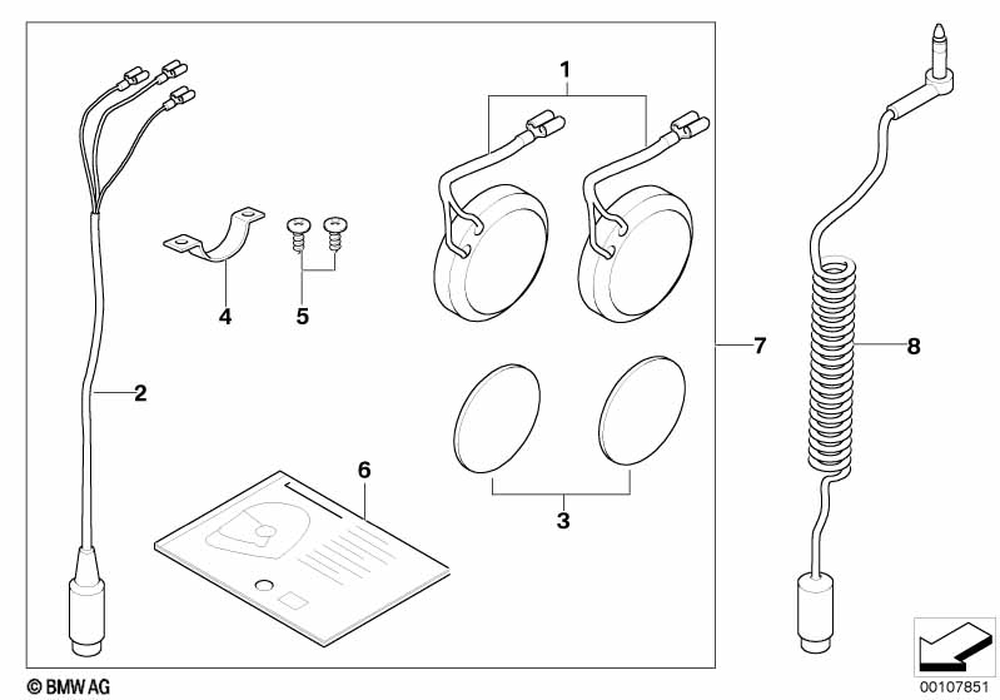 1
4
5
2
7
8
6
3
© BMW AG
00107851