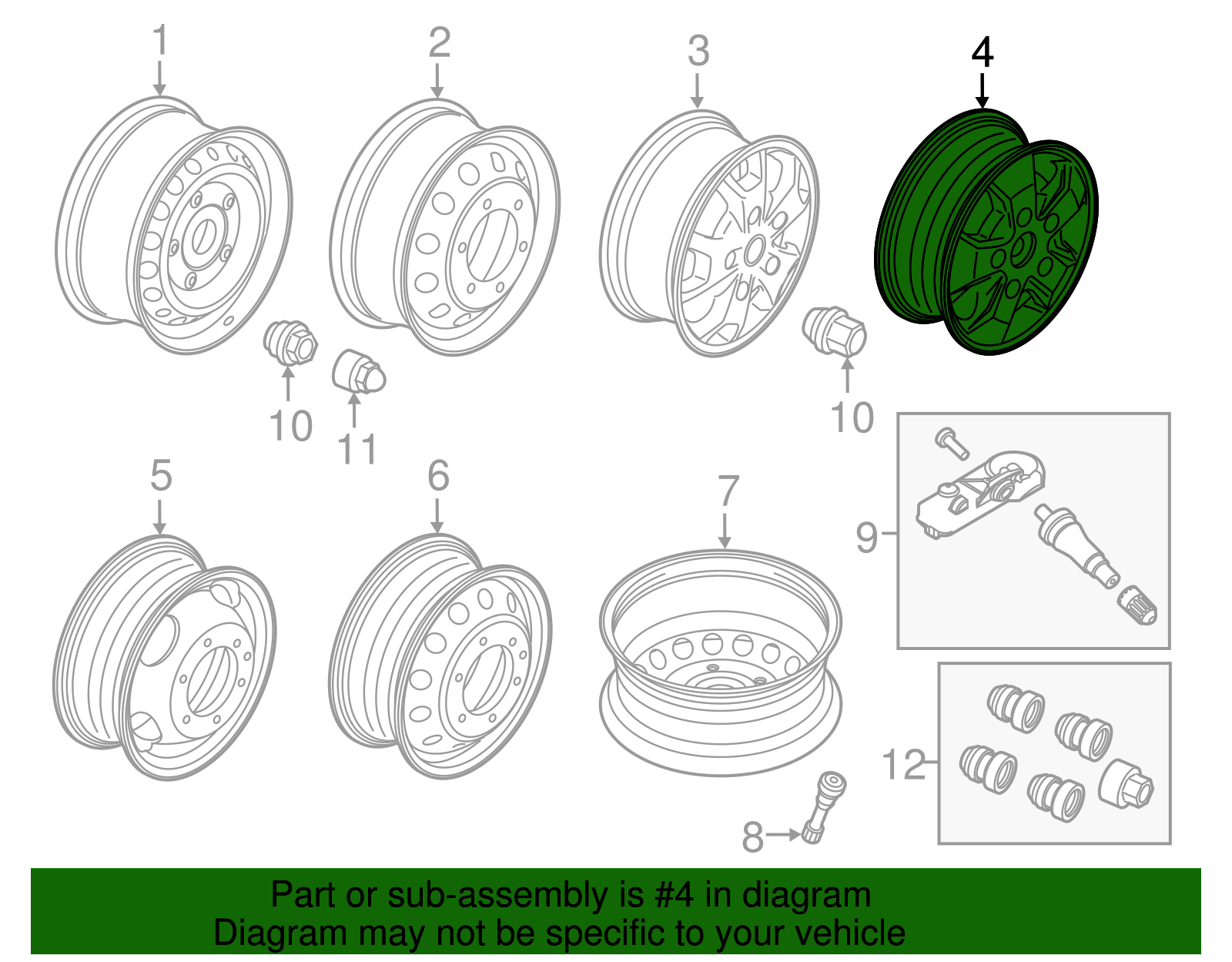 1
2
3
4
10
11
10
5
6
7
9
12
8

Part or sub-assembly is #4 in diagram
Diagram may not be specific to your vehicle