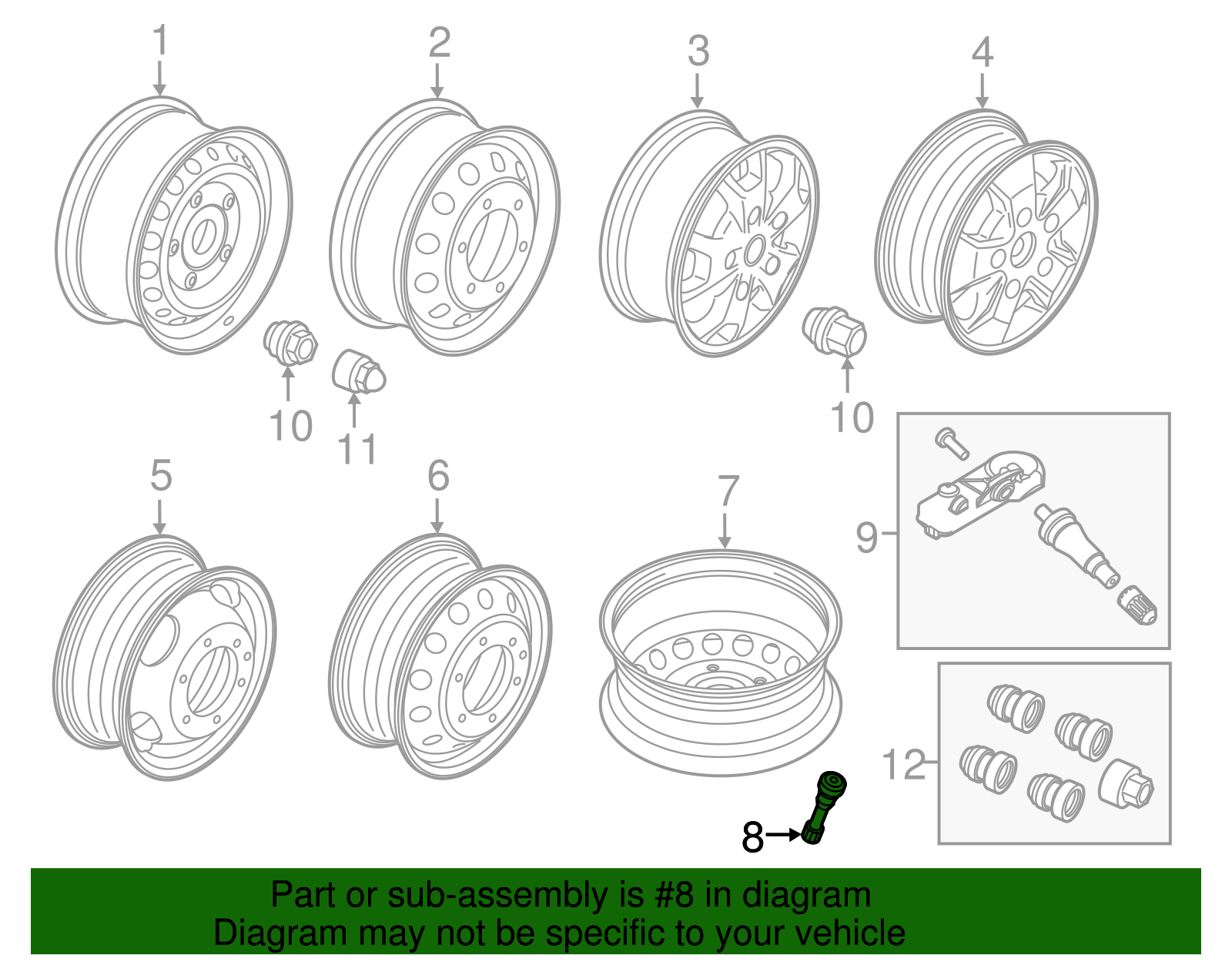 1
2
3
4
10
11
10
5
6
7
9
12
8

Part or sub-assembly is #8 in diagram
Diagram may not be specific to your vehicle