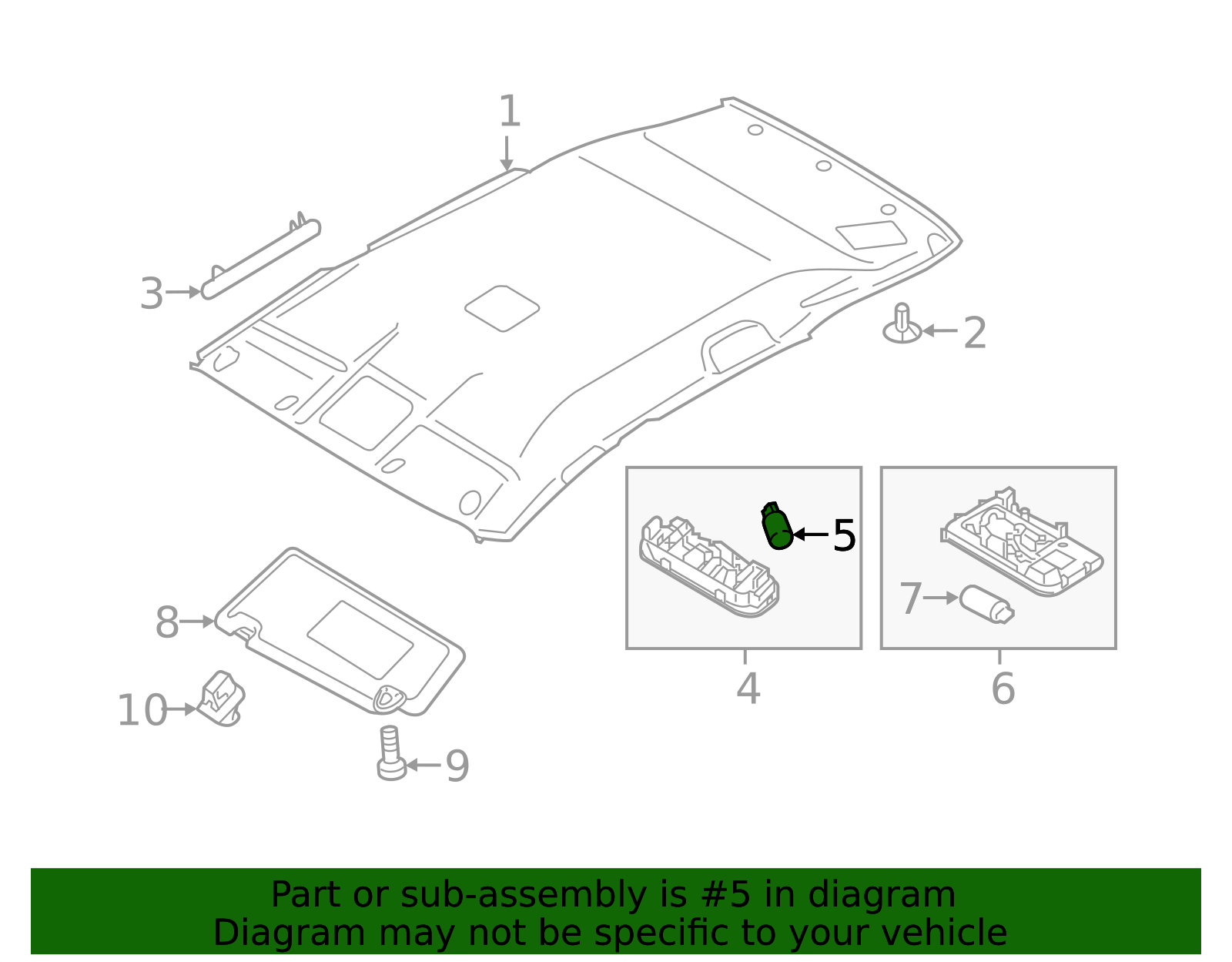 1
3
2
5
7
8
4
6
10
9

Part or sub-assembly is #5 in diagram
Diagram may not be specific to your vehicle