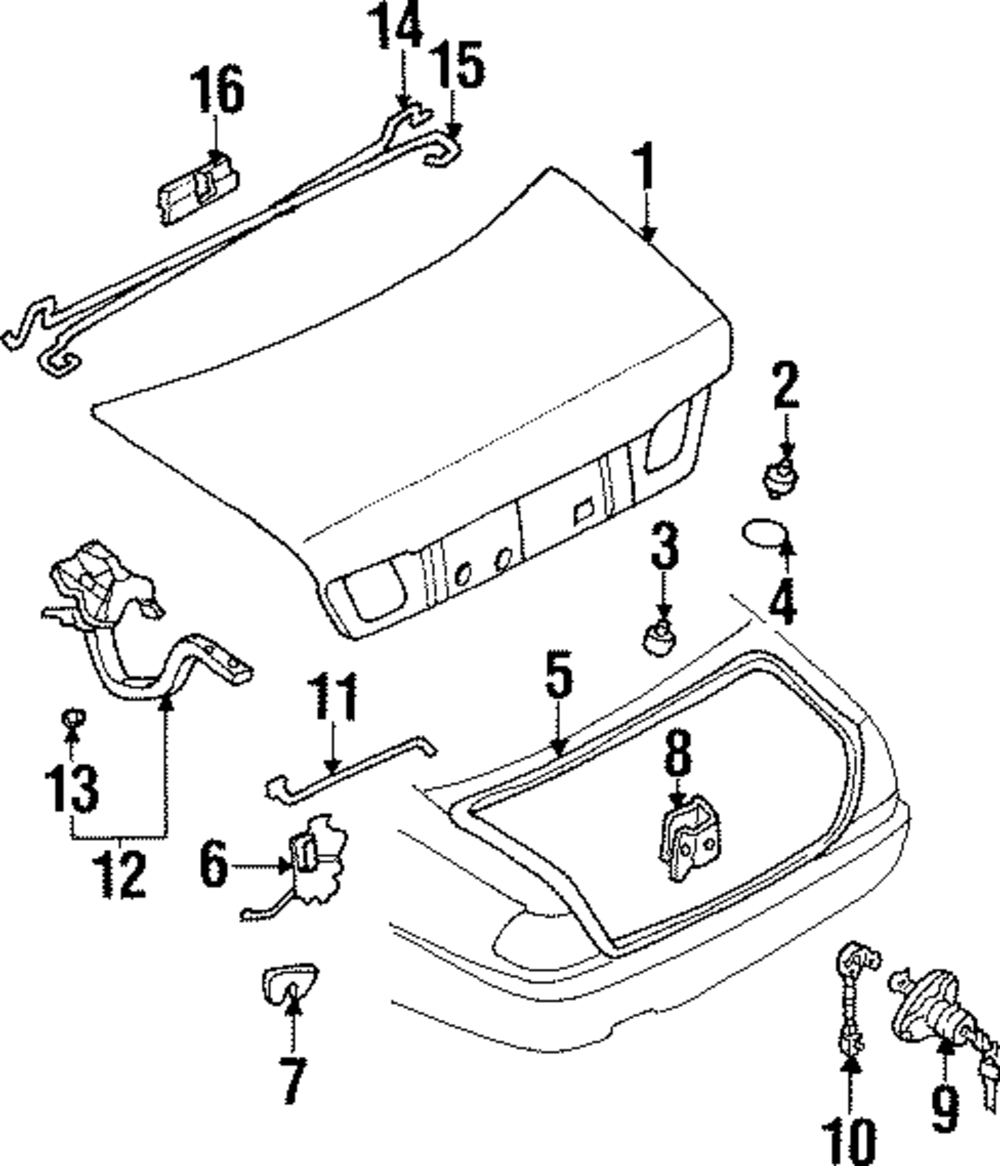 14
15
16
1
2
3
4
5
11
8
13
12
6
7
10
9