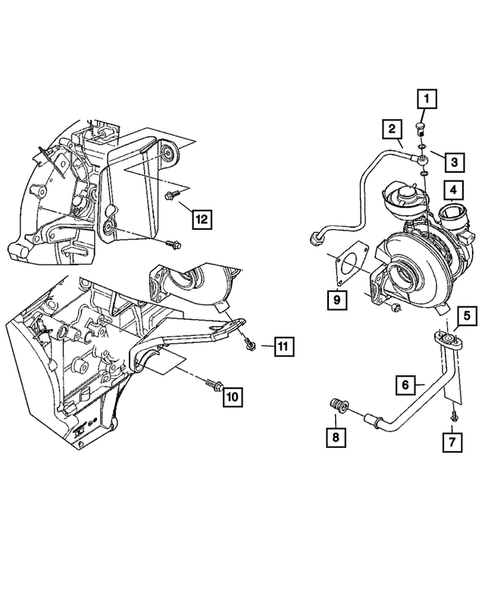 1
2
3
4
12
9
5
11
6
10
8
7